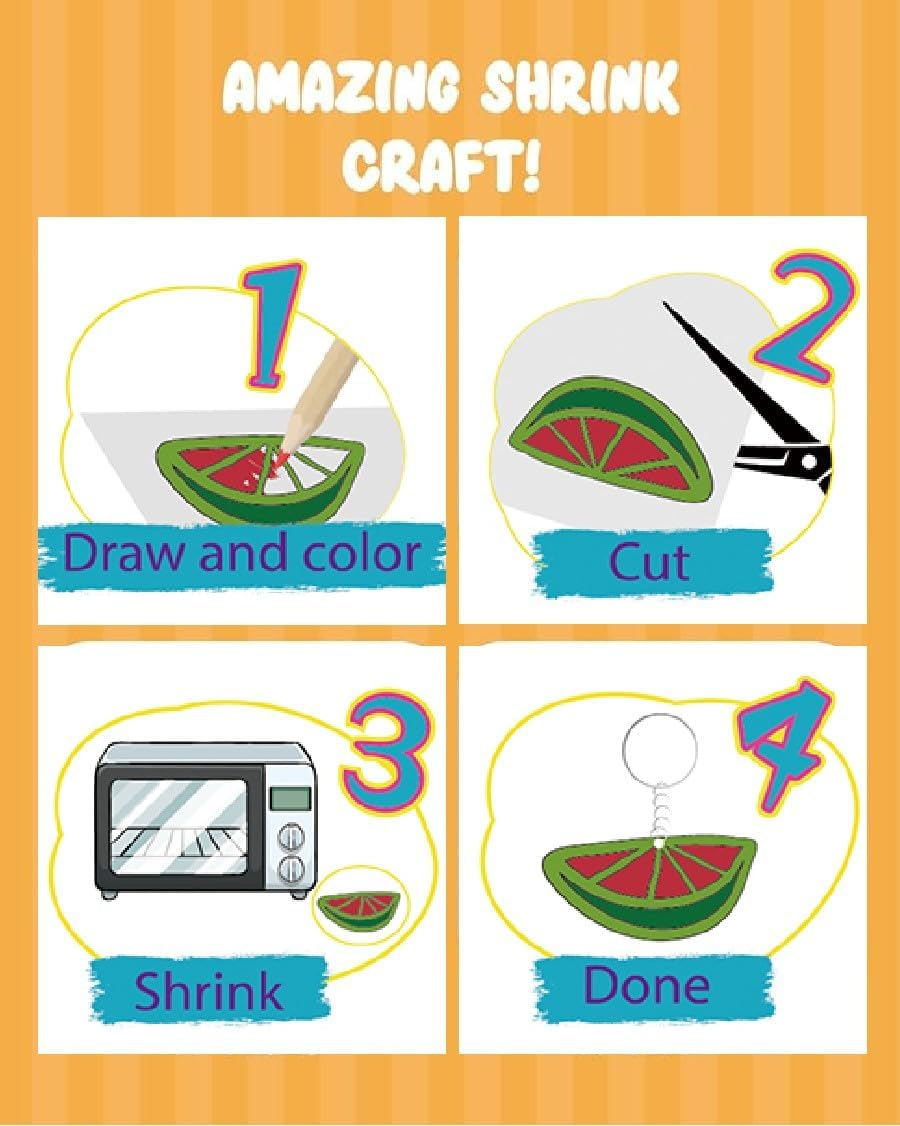 AMAZING SHRINK CRAFT!

1
Draw and color

2
Cut

3
Shrink

4
Done