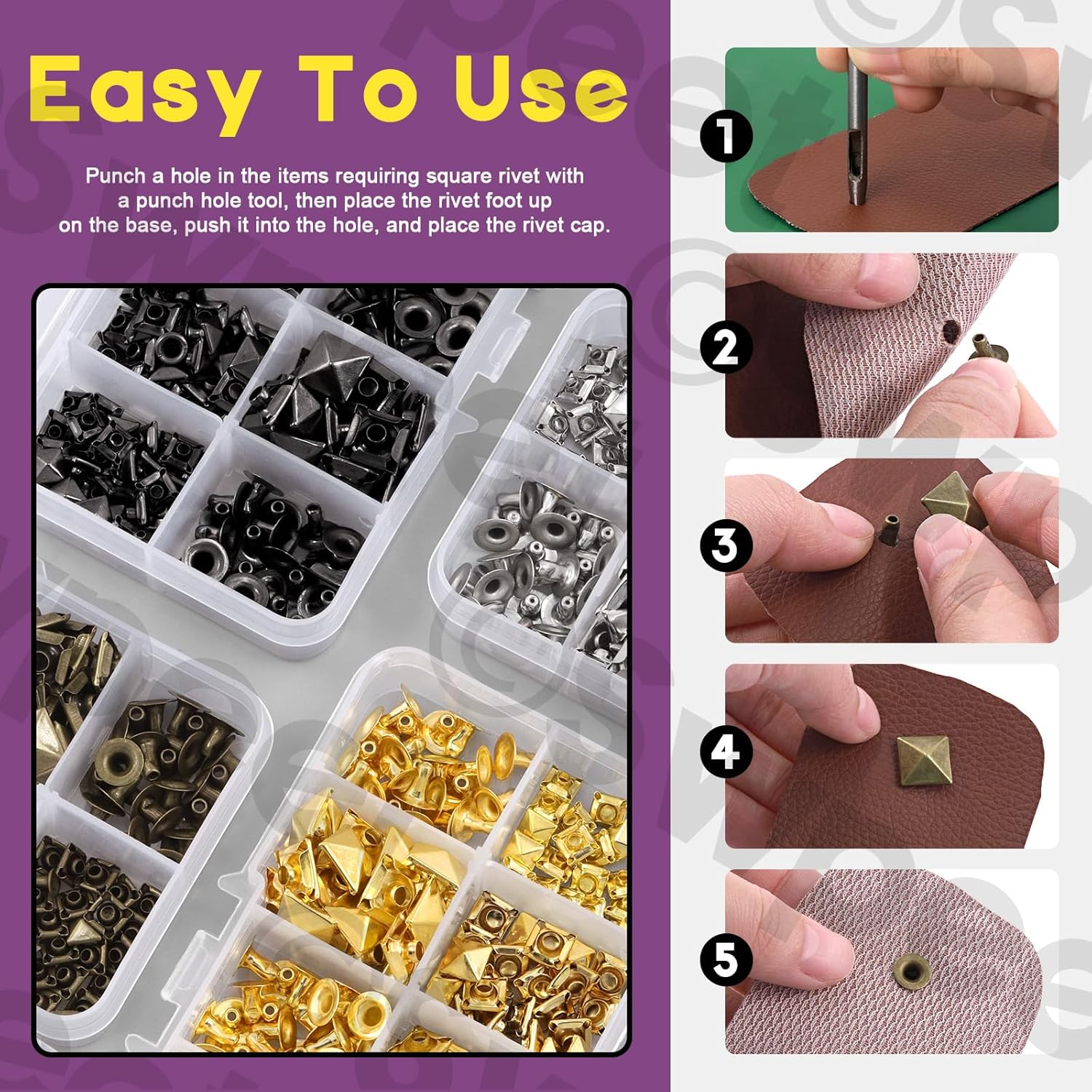 Easy To Use

Punch a hole in the items requiring square rivet with a punch hole tool, then place the rivet foot up on the base, push it into the hole, and place the rivet cap.

1

2

3

4

5