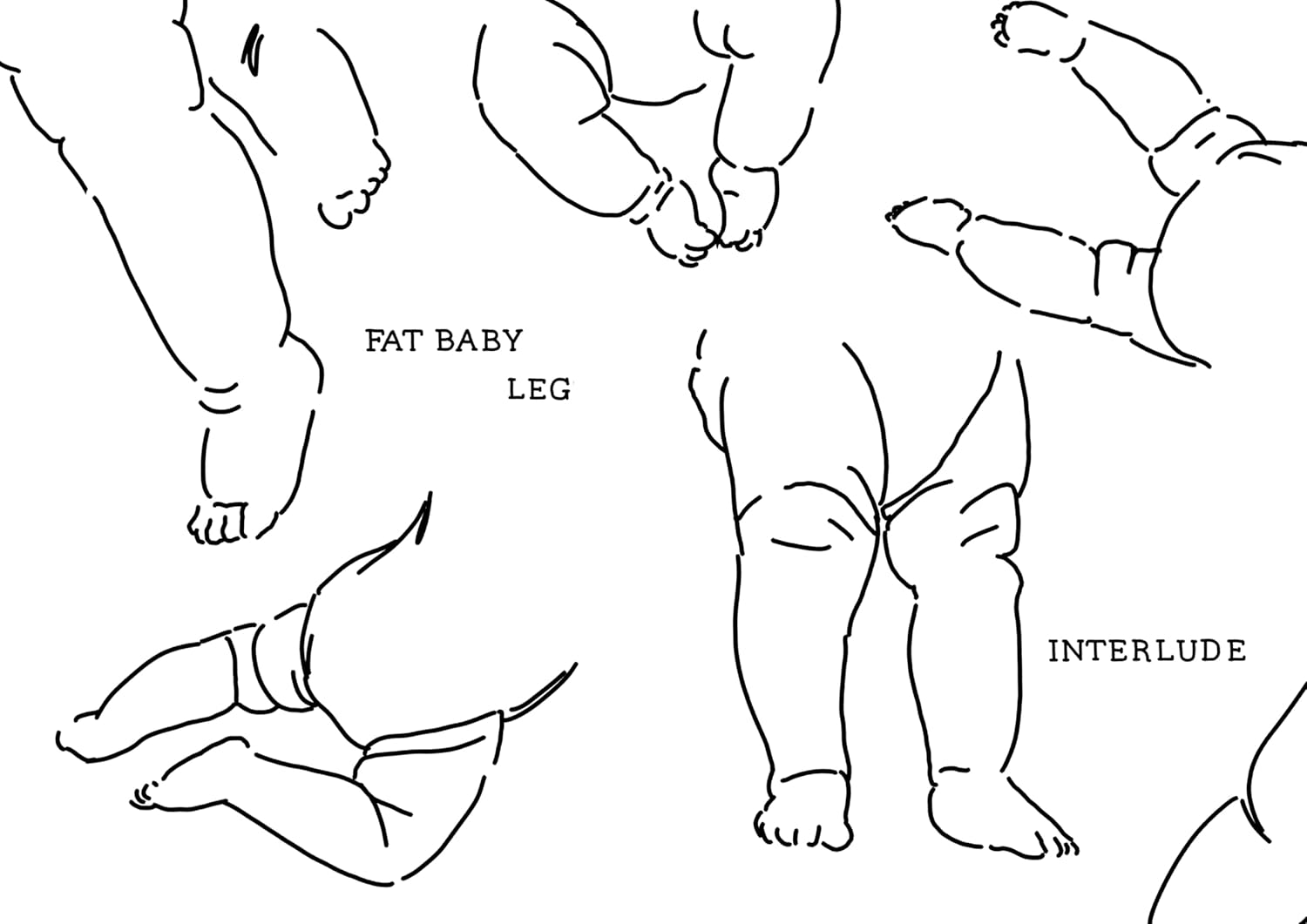 FAT BABY
LEG

INTERLUDE