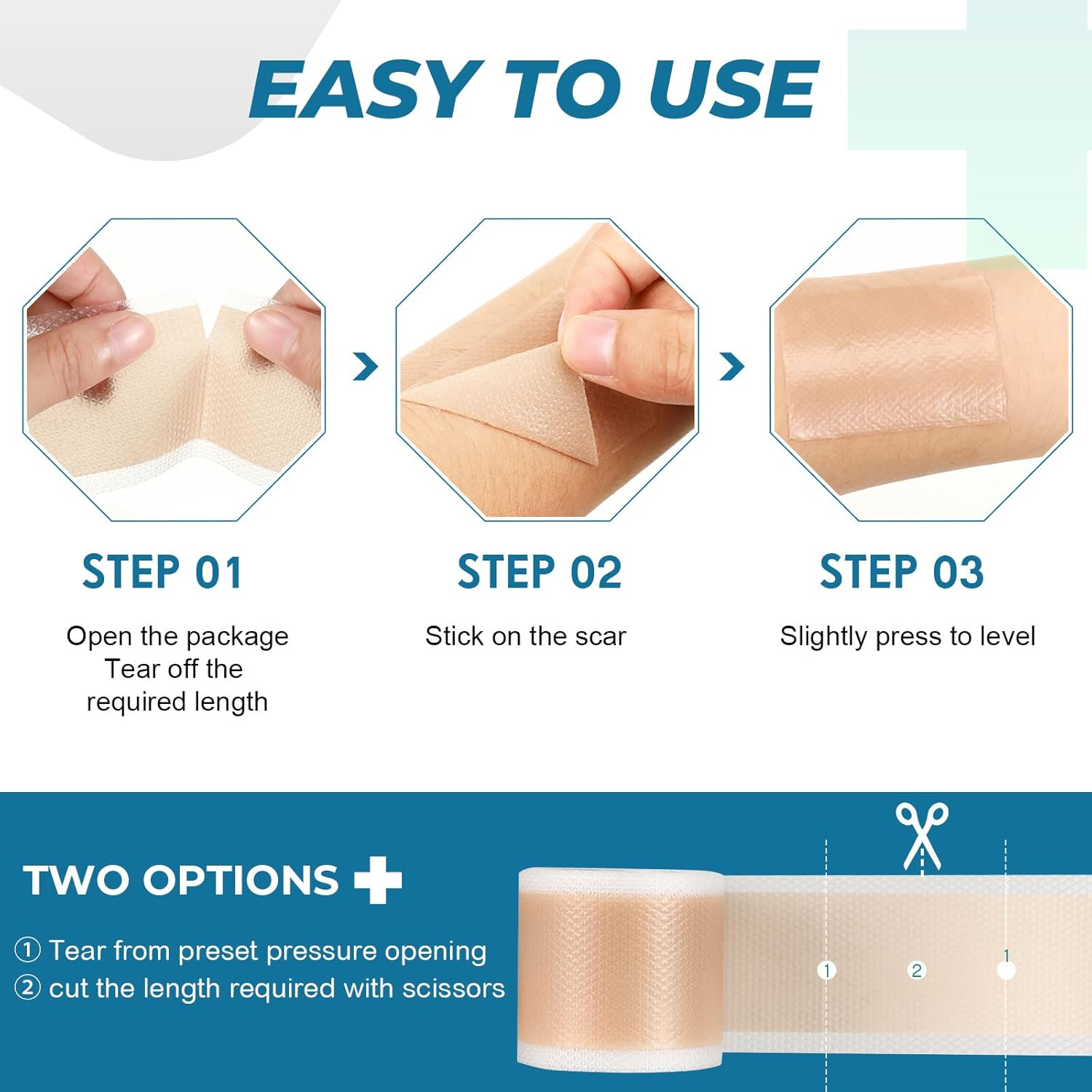 EASY TO USE

STEP 01

Open the package
Tear off the required length

STEP 02

Stick on the scar

STEP 03

Slightly press to level

TWO OPTIONS

① Tear from preset pressure opening
② cut the length required with scissors

1 2 1