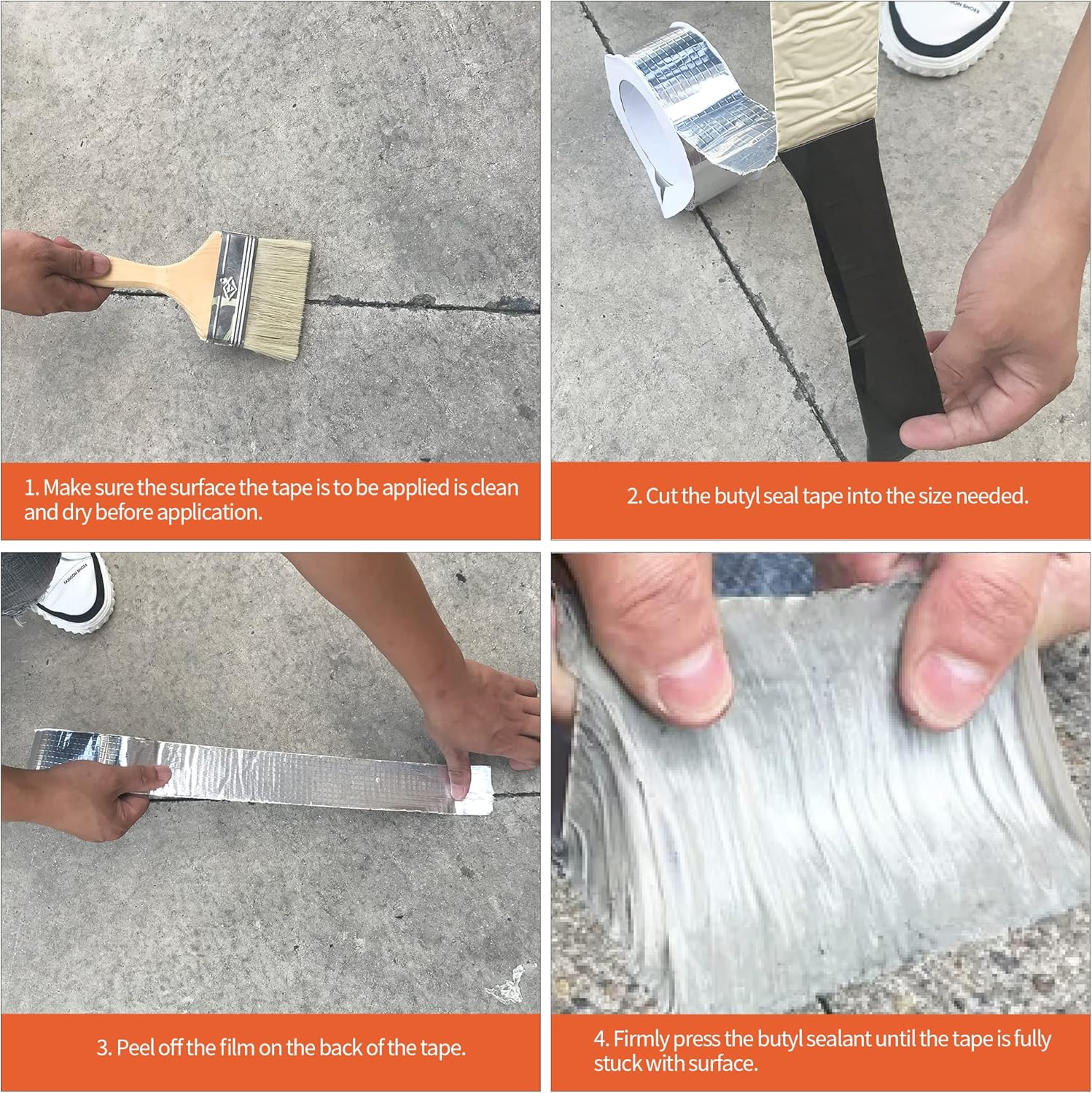 1. Make sure the surface the tape is to be applied is clean and dry before application.

2. Cut the butyl seal tape into the size needed.

FASHION SHOES

3. Peel off the film on the back of the tape.

4. Firmly press the butyl sealant until the tape is fully stuck with surface.