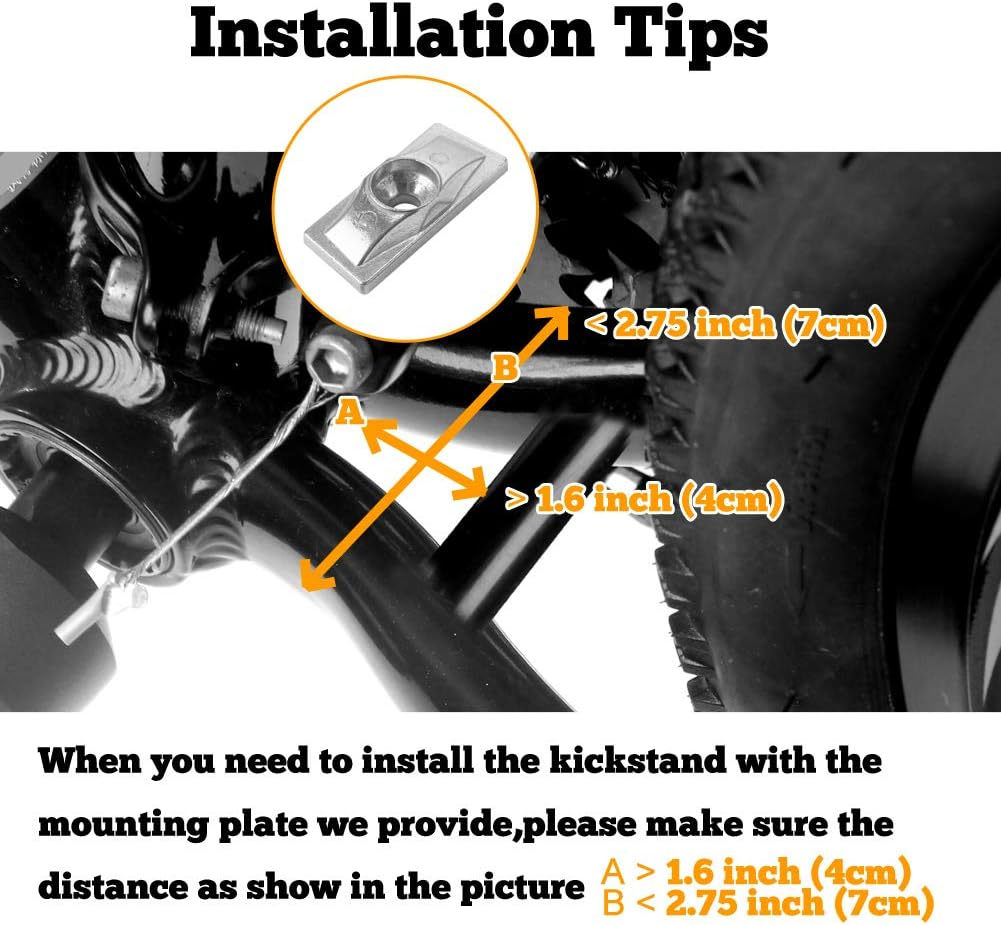 Installation Tips

< 2.75 inch (7cm)

B

A

> 1.6 inch (4cm)

When you need to install the kickstand with the mounting plate we provide,please make sure the distance as show in the picture A > 1.6 inch (4cm) B < 2.75 inch (7cm)