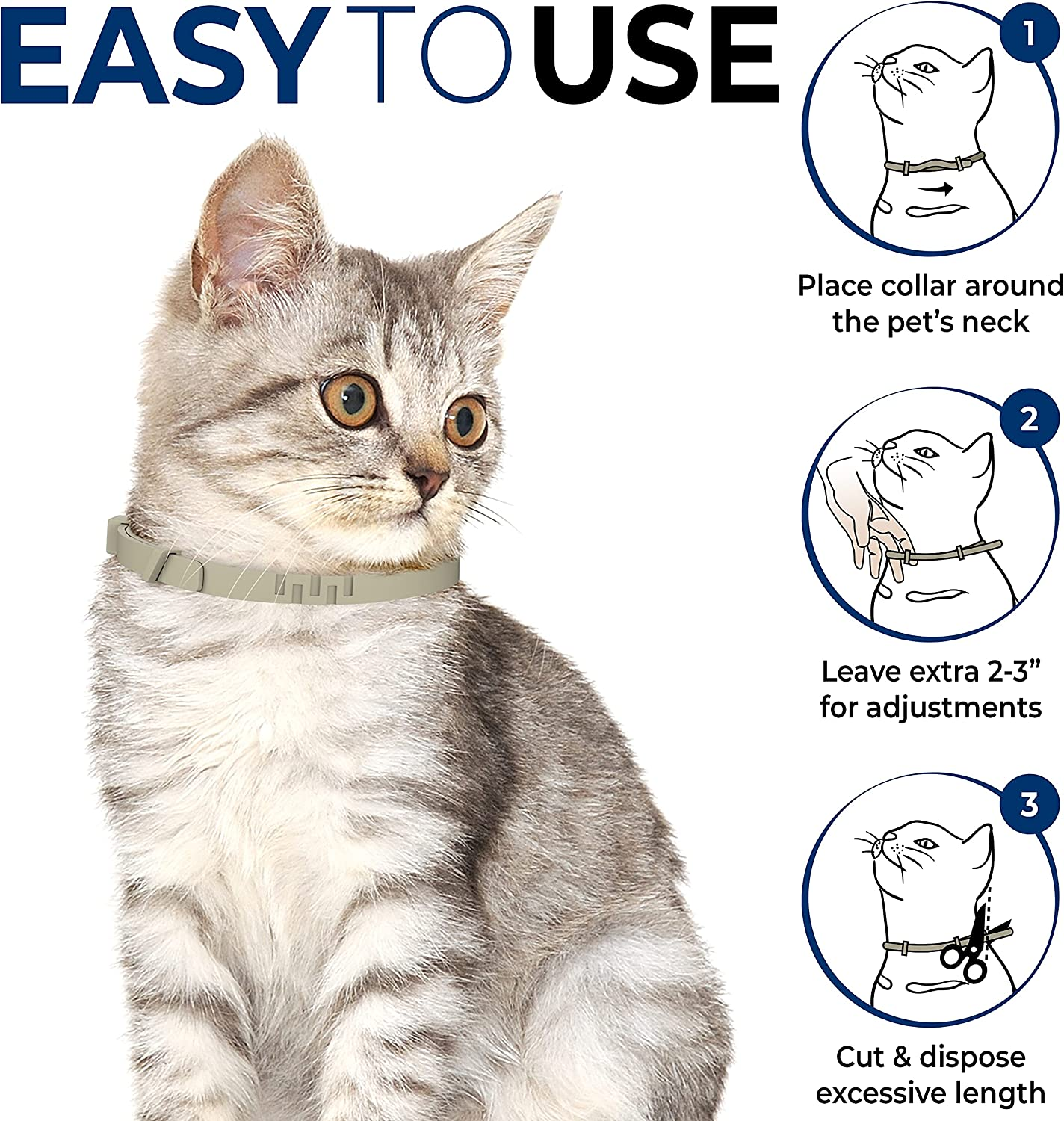 EASY TO USE

1

Place collar around the pet's neck

2

Leave extra 2-3" for adjustments

3

Cut & dispose excessive length