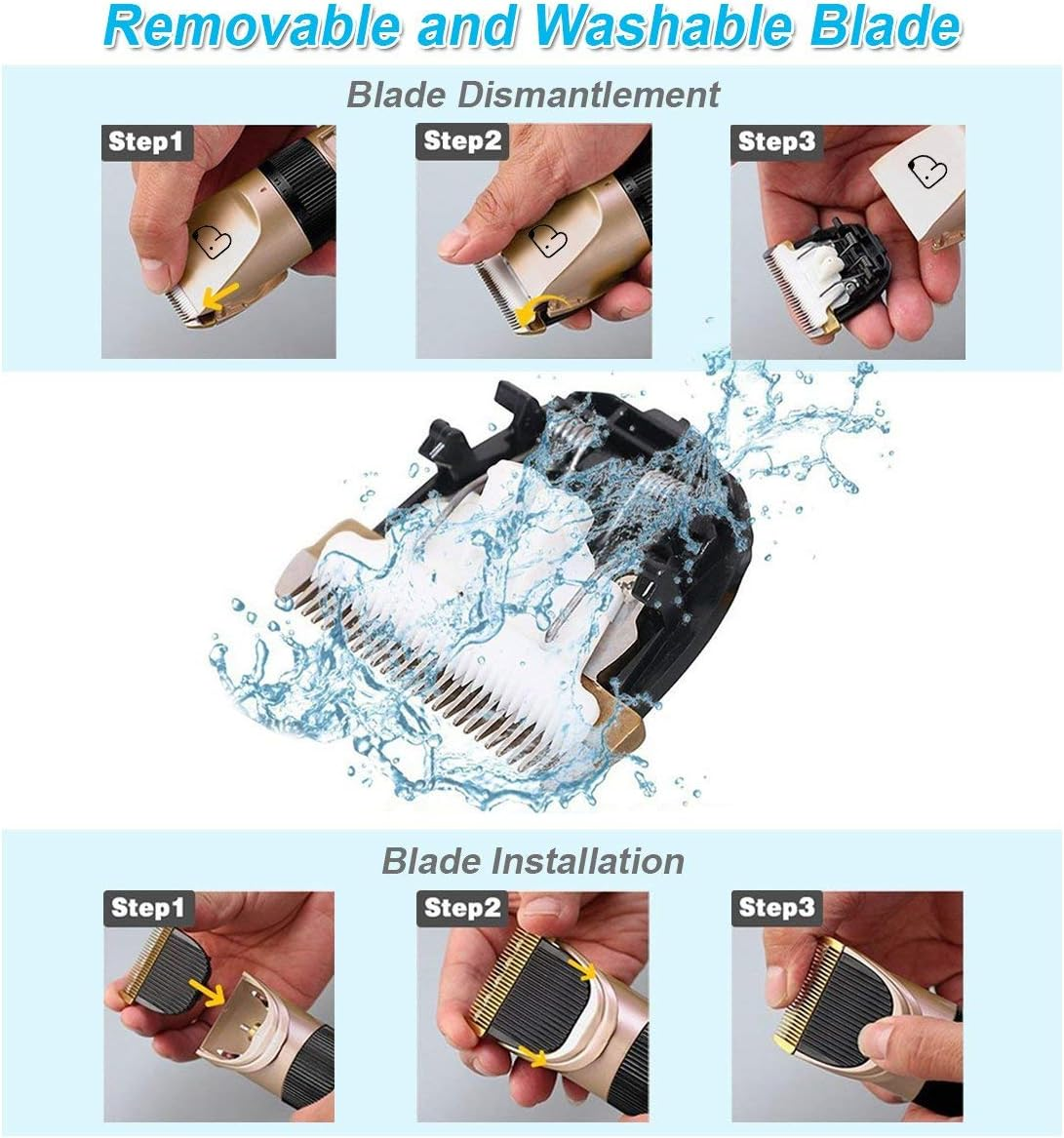 Removable and Washable Blade

Blade Dismantlement

Step1

Step2

Step3

Blade Installation

Step1

Step2

Step3