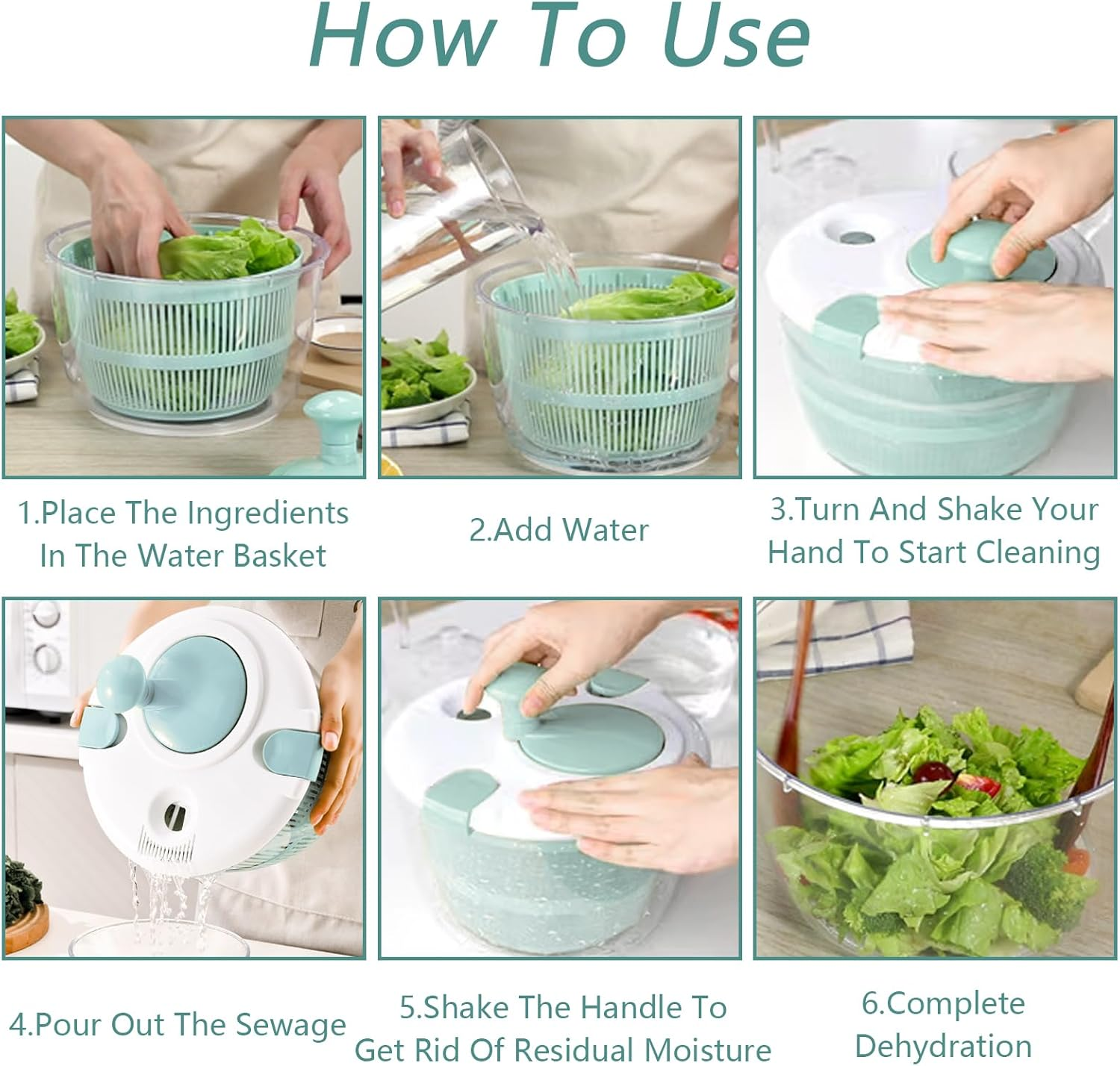 How To Use

1.Place The Ingredients In The Water Basket

2.Add Water

3.Turn And Shake Your Hand To Start Cleaning

4.Pour Out The Sewage

5.Shake The Handle To Get Rid Of Residual Moisture

6.Complete Dehydration