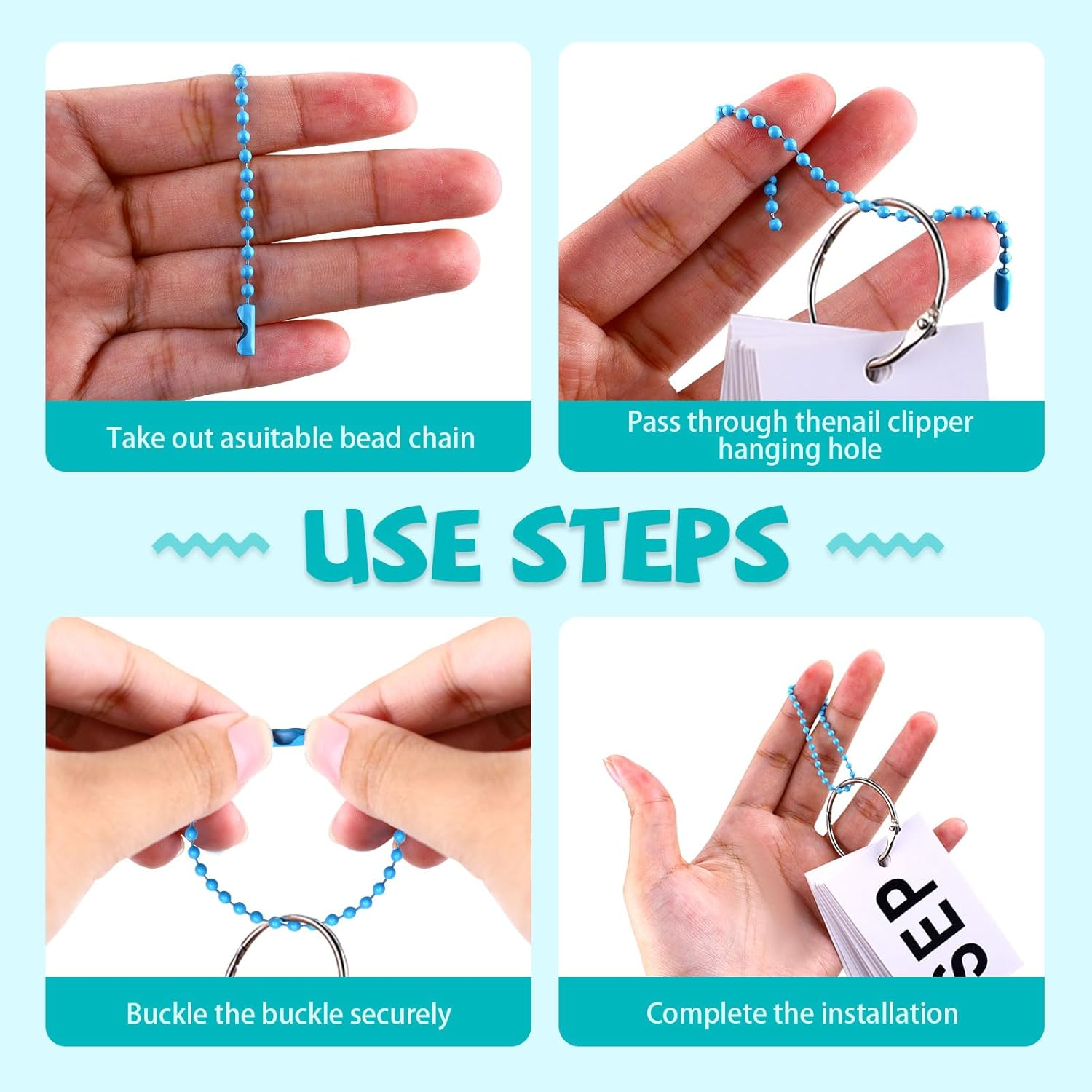 Take out asuitable bead chain

Pass through thenail clipper hanging hole

USE STEPS

Buckle the buckle securely

SEP

Complete the installation