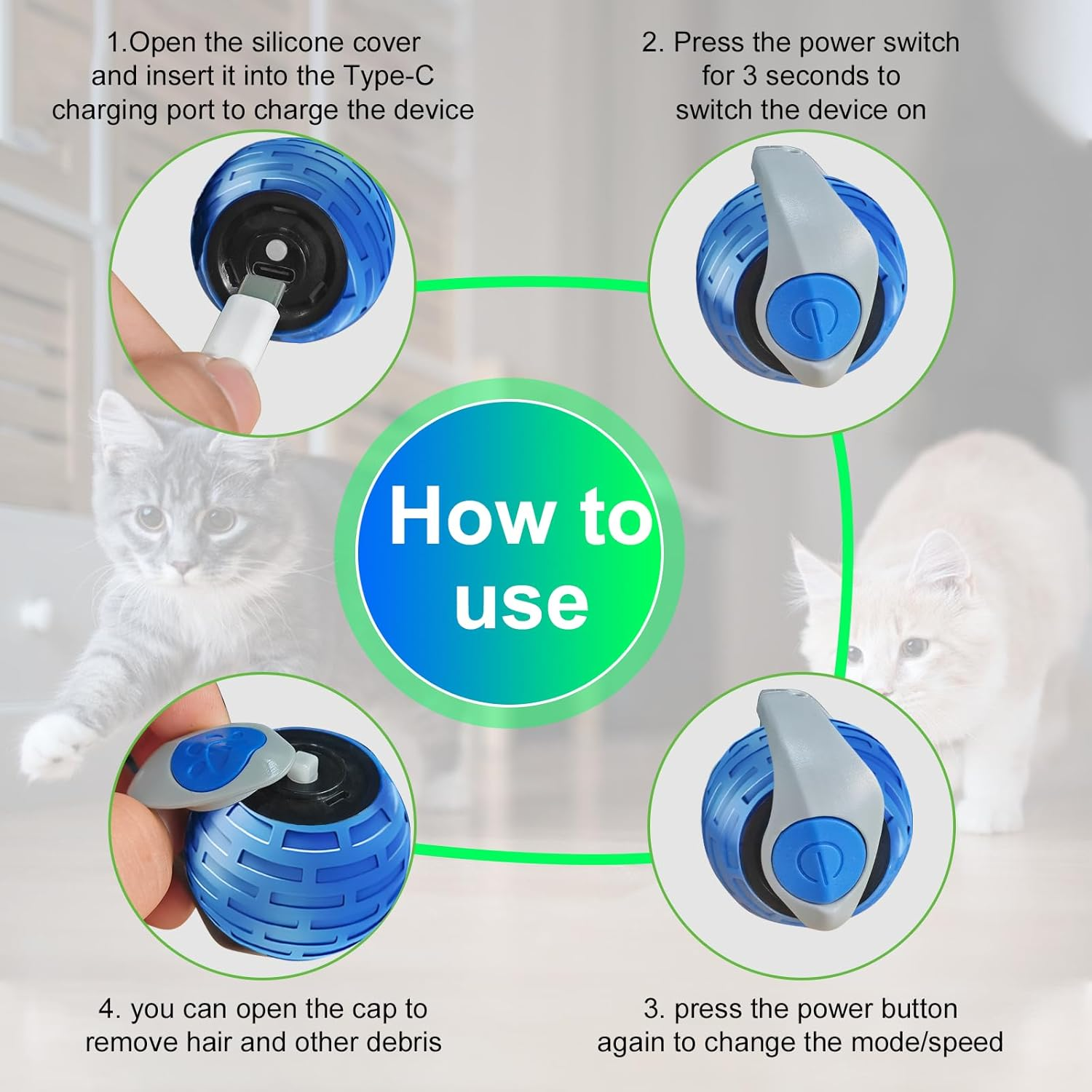 1.Open the silicone cover and insert it into the Type-C charging port to charge the device

2. Press the power switch for 3 seconds to switch the device on

How to use

4. you can open the cap to remove hair and other debris

3. press the power button again to change the mode/speed