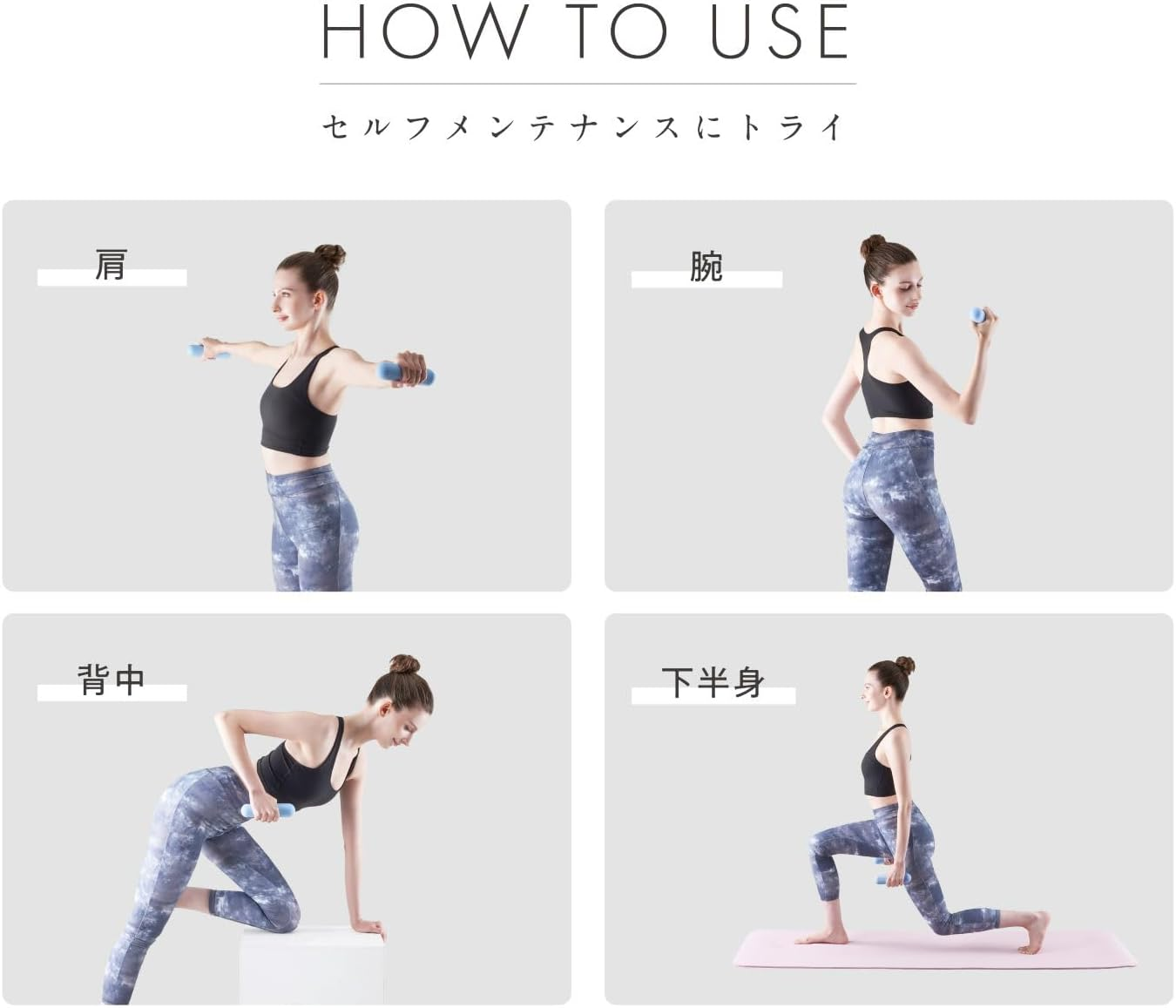 HOW TO USE

セルフメンテナンスにトライ

肩

腕

背中

下半身