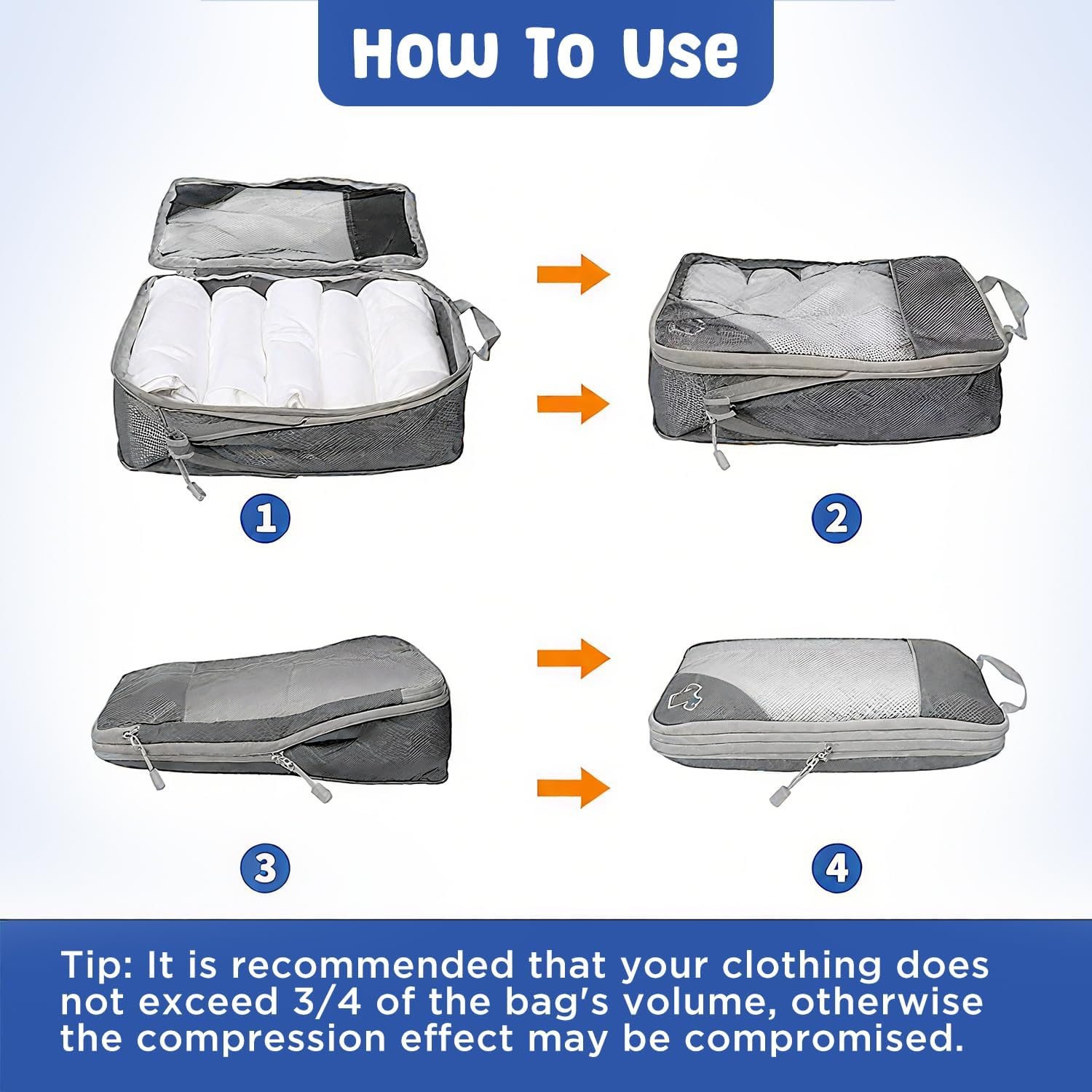 How To Use

1

2

3

4

Tip: It is recommended that your clothing does not exceed 3/4 of the bag's volume, otherwise the compression effect may be compromised.