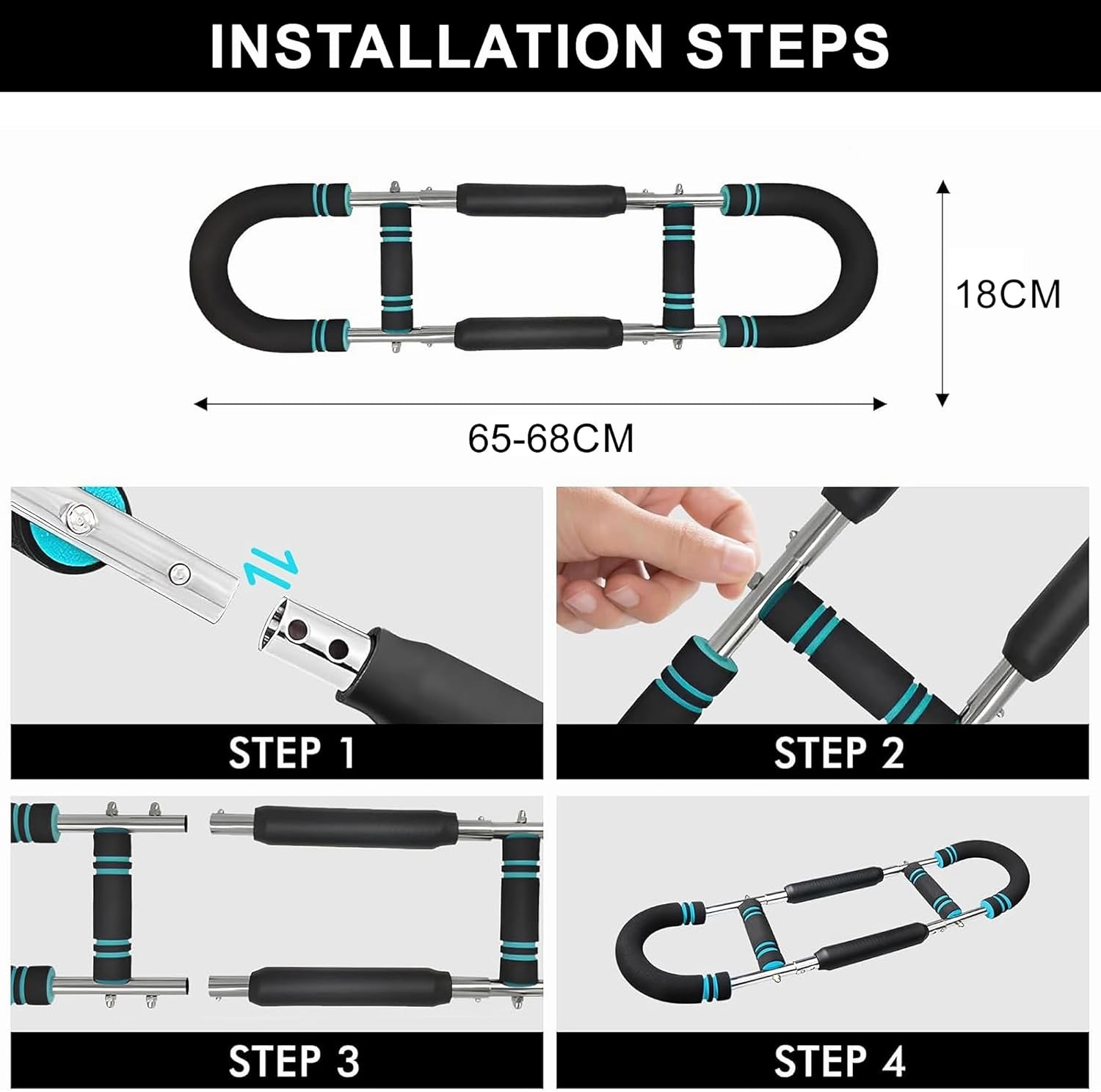 INSTALLATION STEPS

18CM

65-68CM

STEP 1

STEP 2

STEP 3

STEP 4