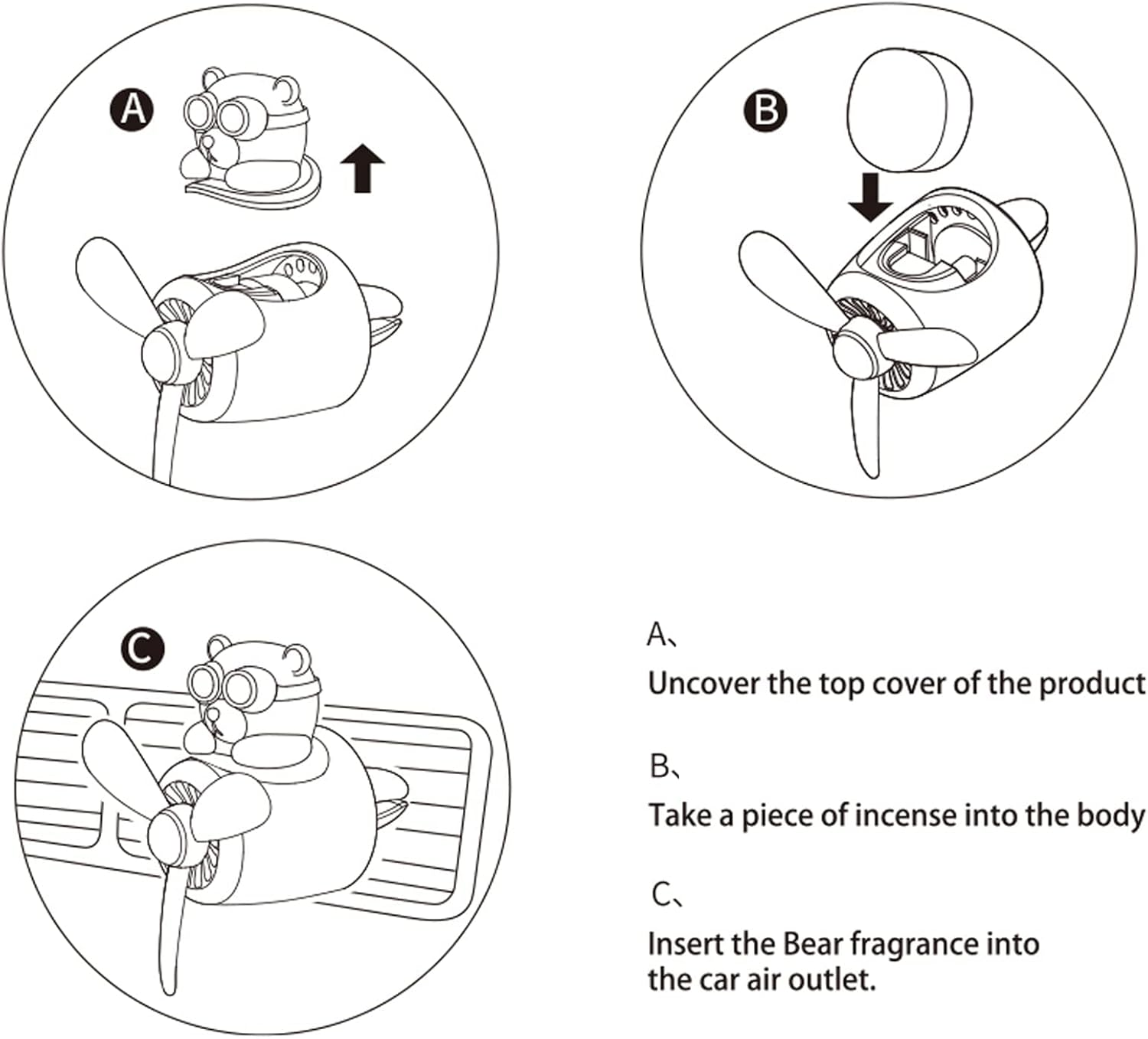 A

B

C

A、

Uncover the top cover of the product

B、

Take a piece of incense into the body

C、

Insert the Bear fragrance into the car air outlet.