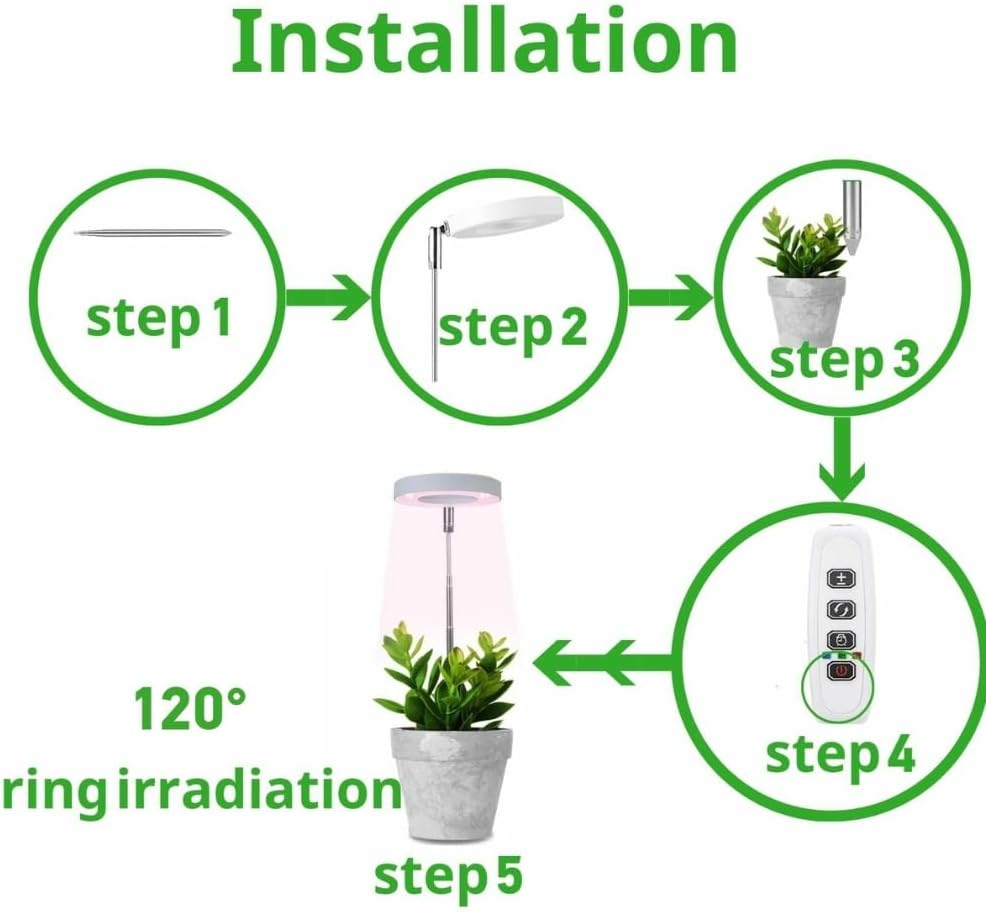 Installation

step 1

step 2

step 3

step 4

120°
ring irradiation

step 5