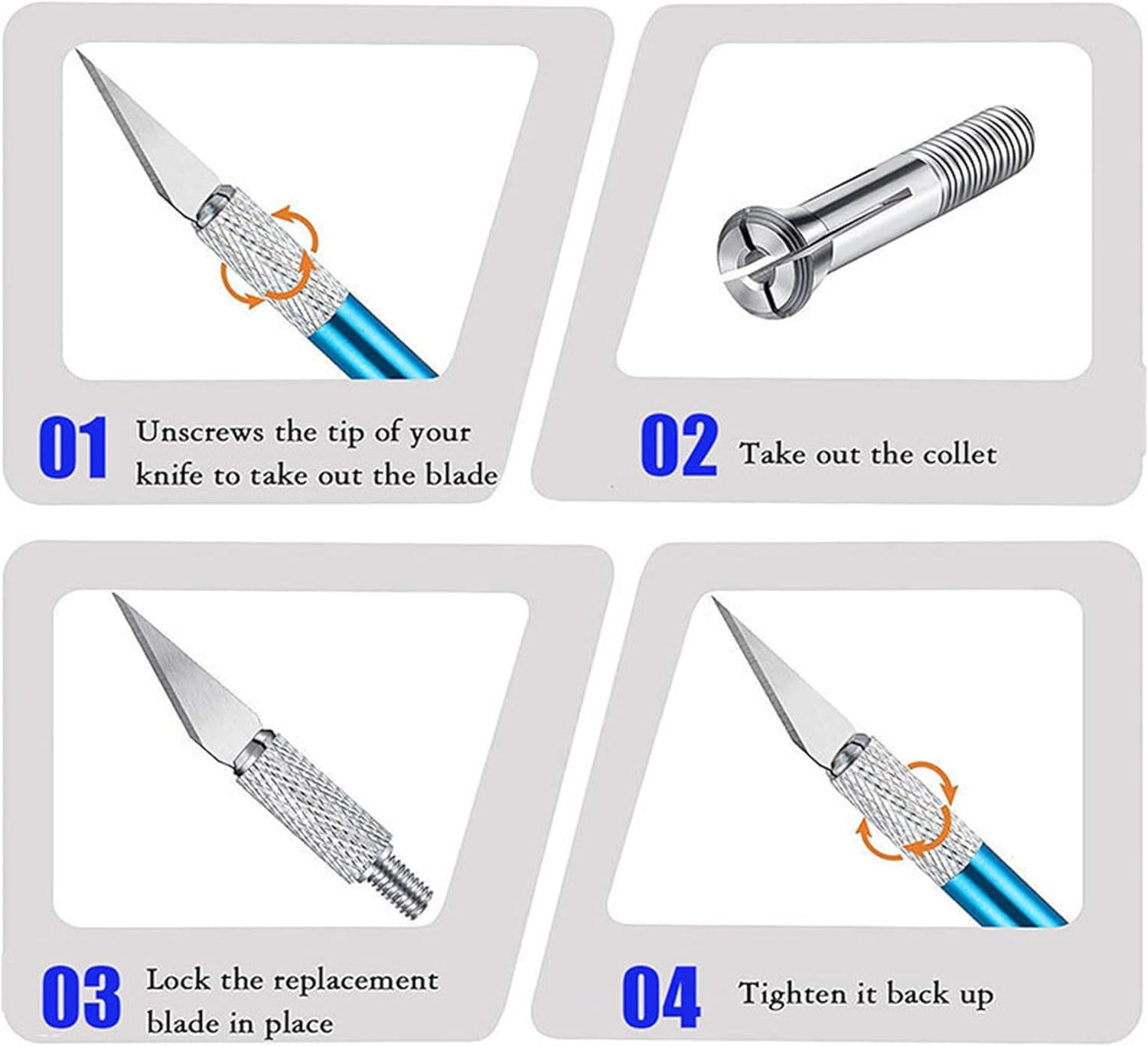 01 Unscrews the tip of your knife to take out the blade

02 Take out the collet

03 Lock the replacement blade in place

04 Tighten it back up