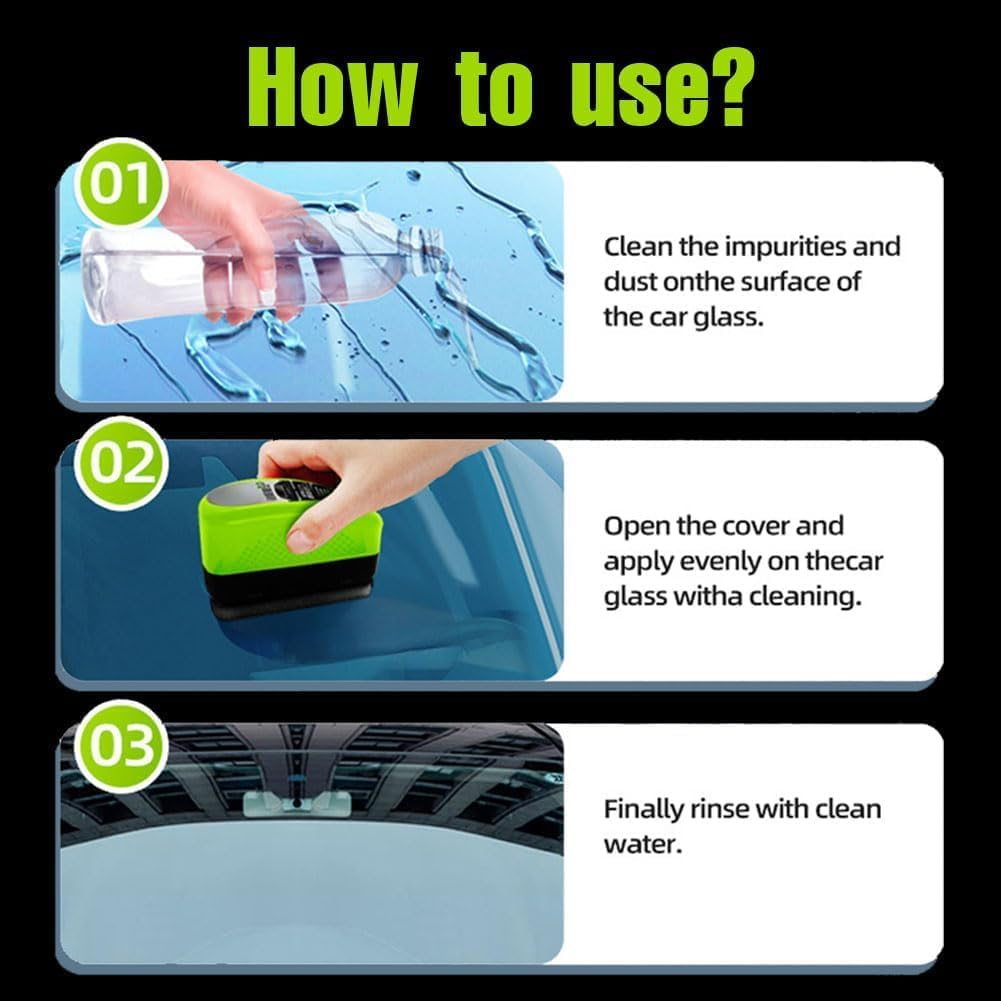 How to use?

01

Clean the impurities and dust onthe surface of the car glass.

02

Open the cover and apply evenly on thecar glass witha cleaning.

03

Finally rinse with clean water.