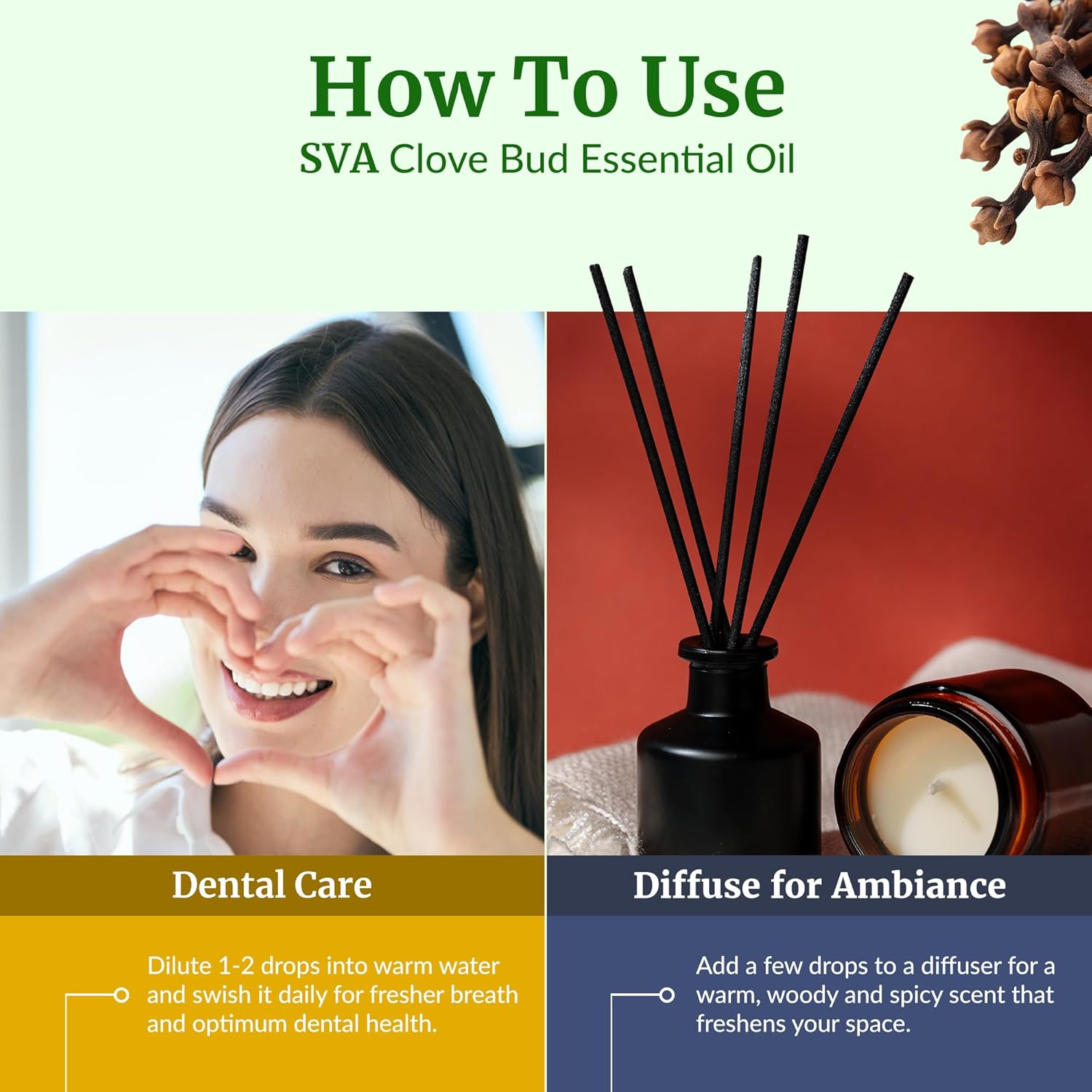 How To Use
SVA Clove Bud Essential Oil

Dental Care

Dilute 1-2 drops into warm water and swish it daily for fresher breath and optimum dental health.

Diffuse for Ambiance

Add a few drops to a diffuser for a warm, woody and spicy scent that freshens your space.