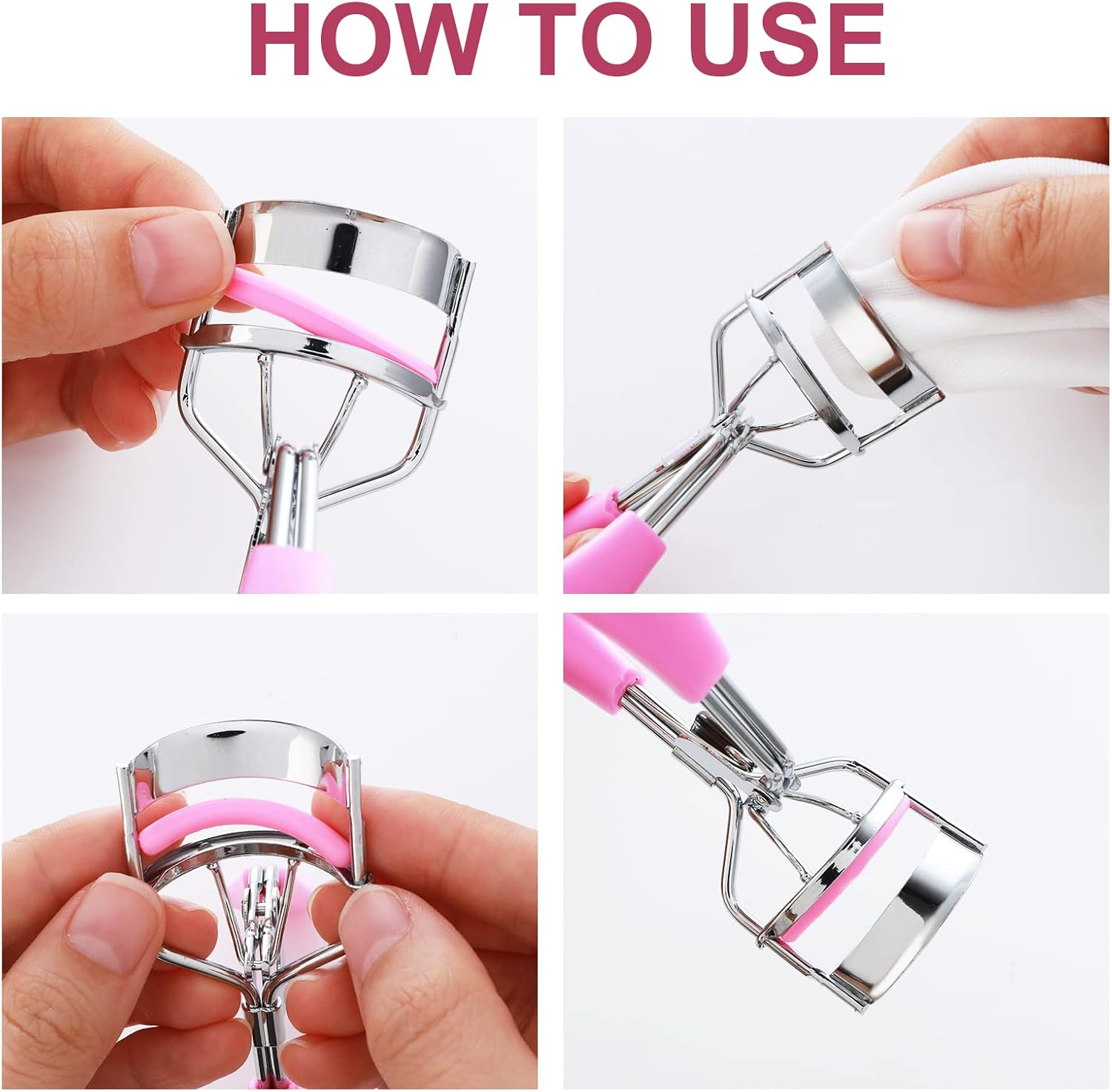 HOW TO USE