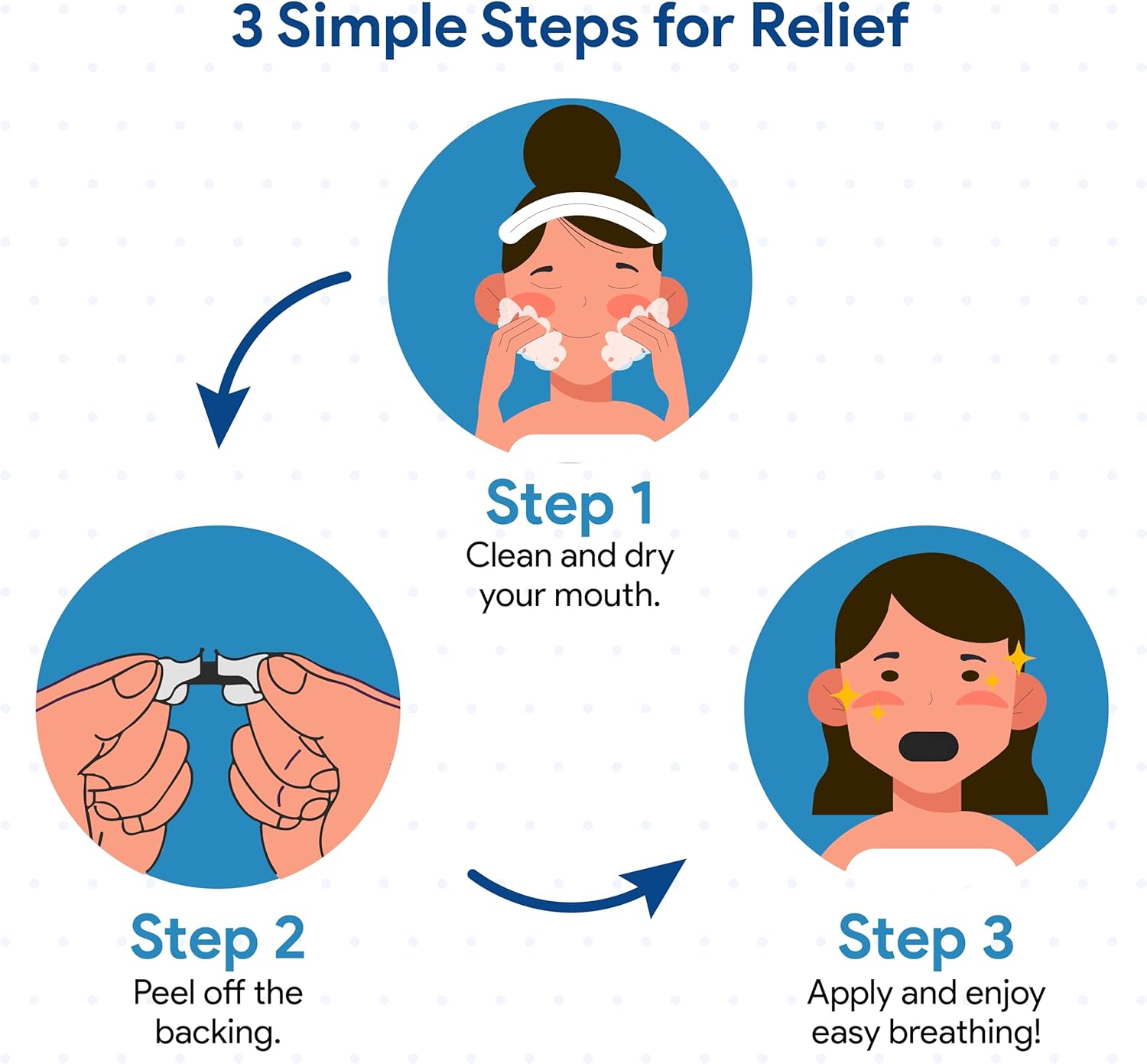 3 Simple Steps for Relief

Step 1
Clean and dry your mouth.

Step 2
Peel off the backing.

Step 3
Apply and enjoy easy breathing!