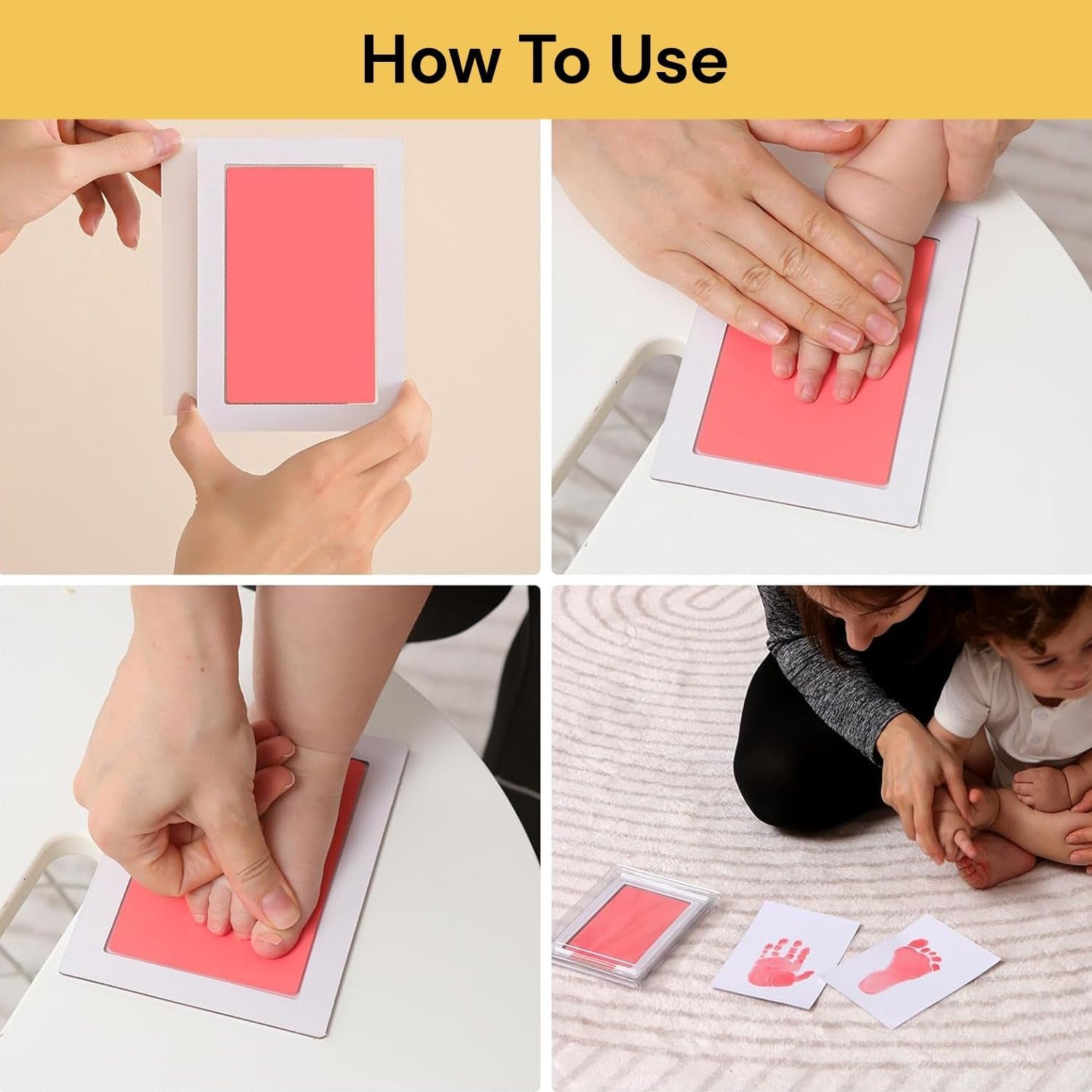 How To Use