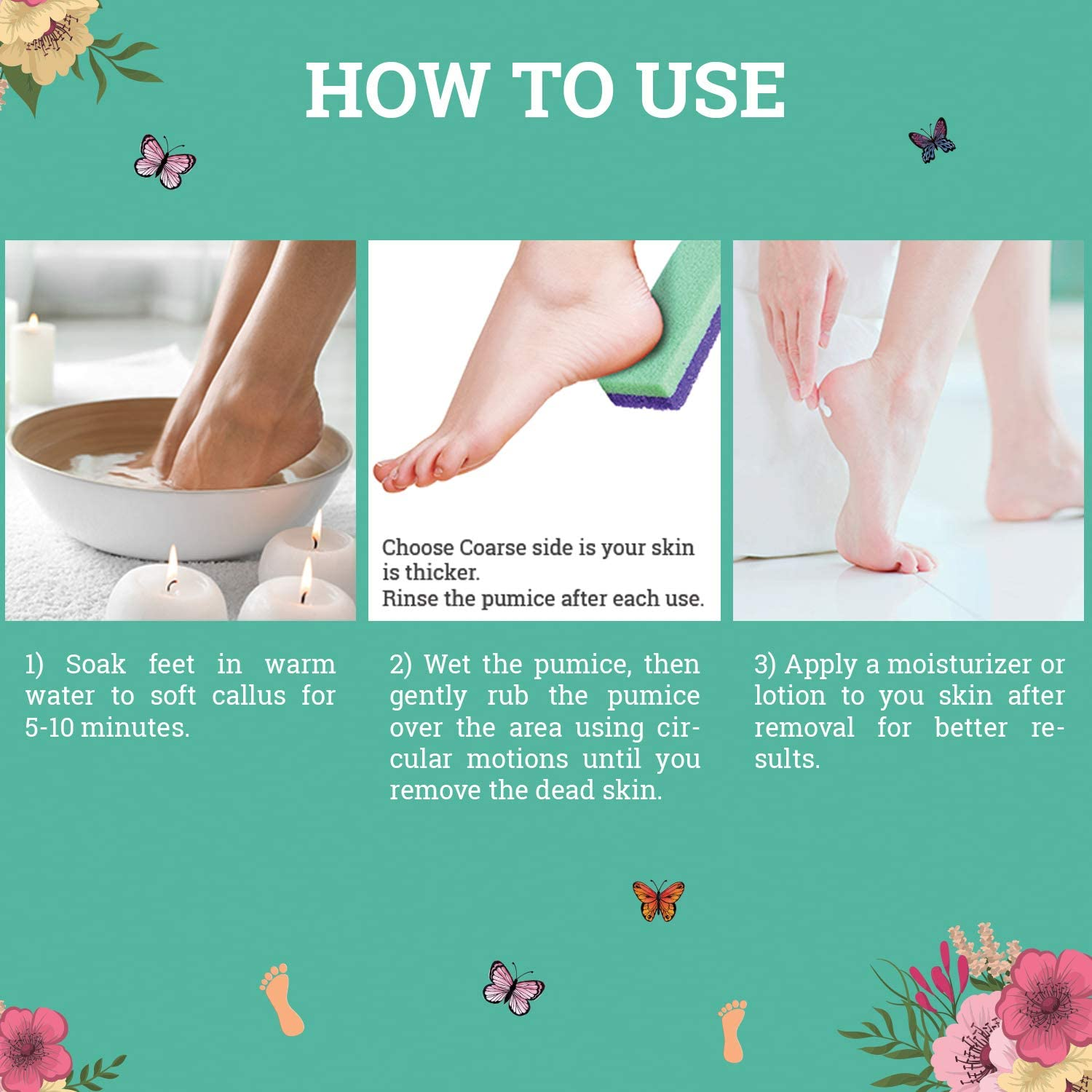 HOW TO USE

Choose Coarse side is your skin is thicker.
Rinse the pumice after each use.

1) Soak feet in warm water to soft callus for 5-10 minutes.

2) Wet the pumice, then gently rub the pumice over the area using circular motions until you remove the dead skin.

3) Apply a moisturizer or lotion to you skin after removal for better results.