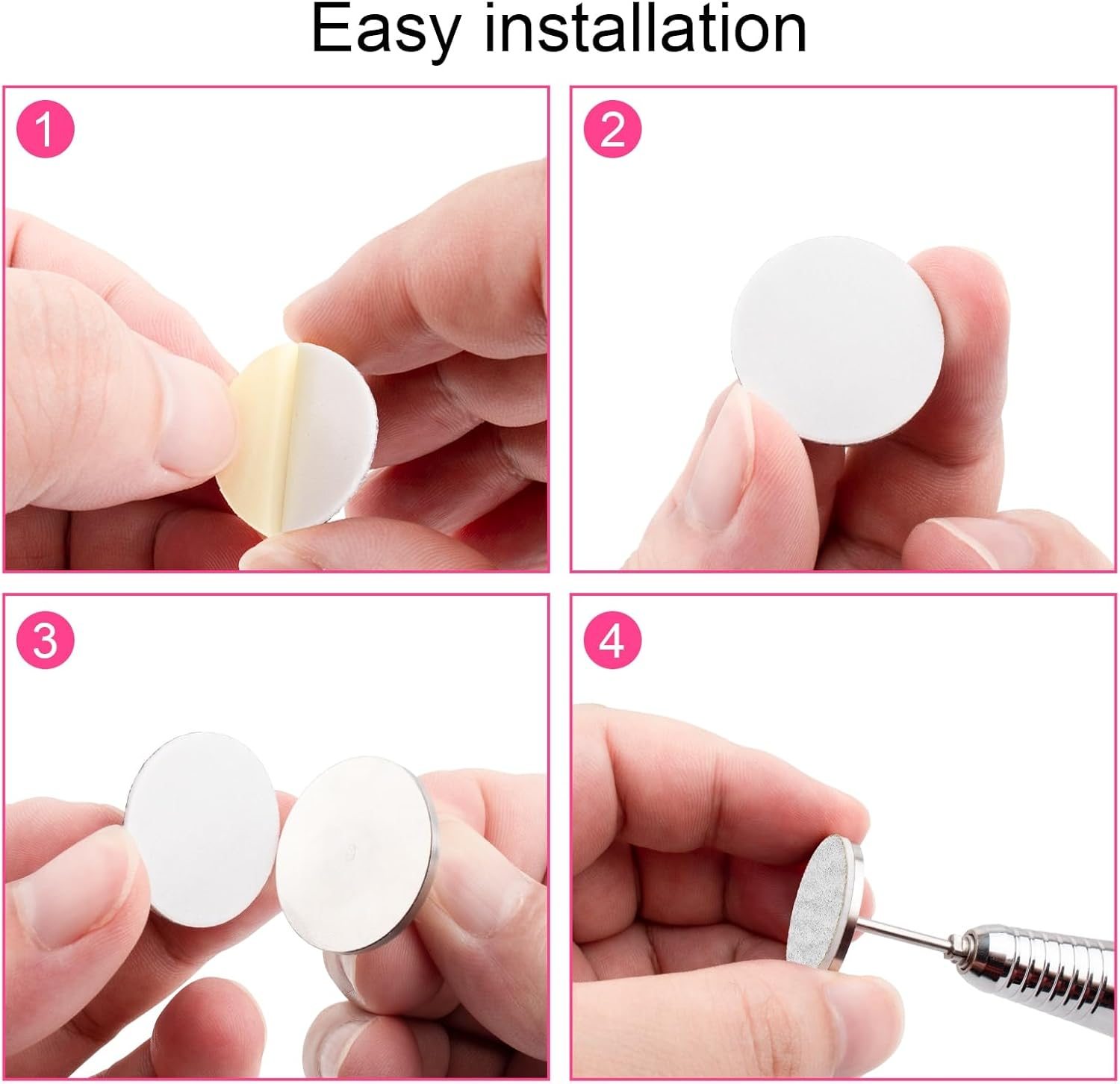 Easy installation

1

2

3

4