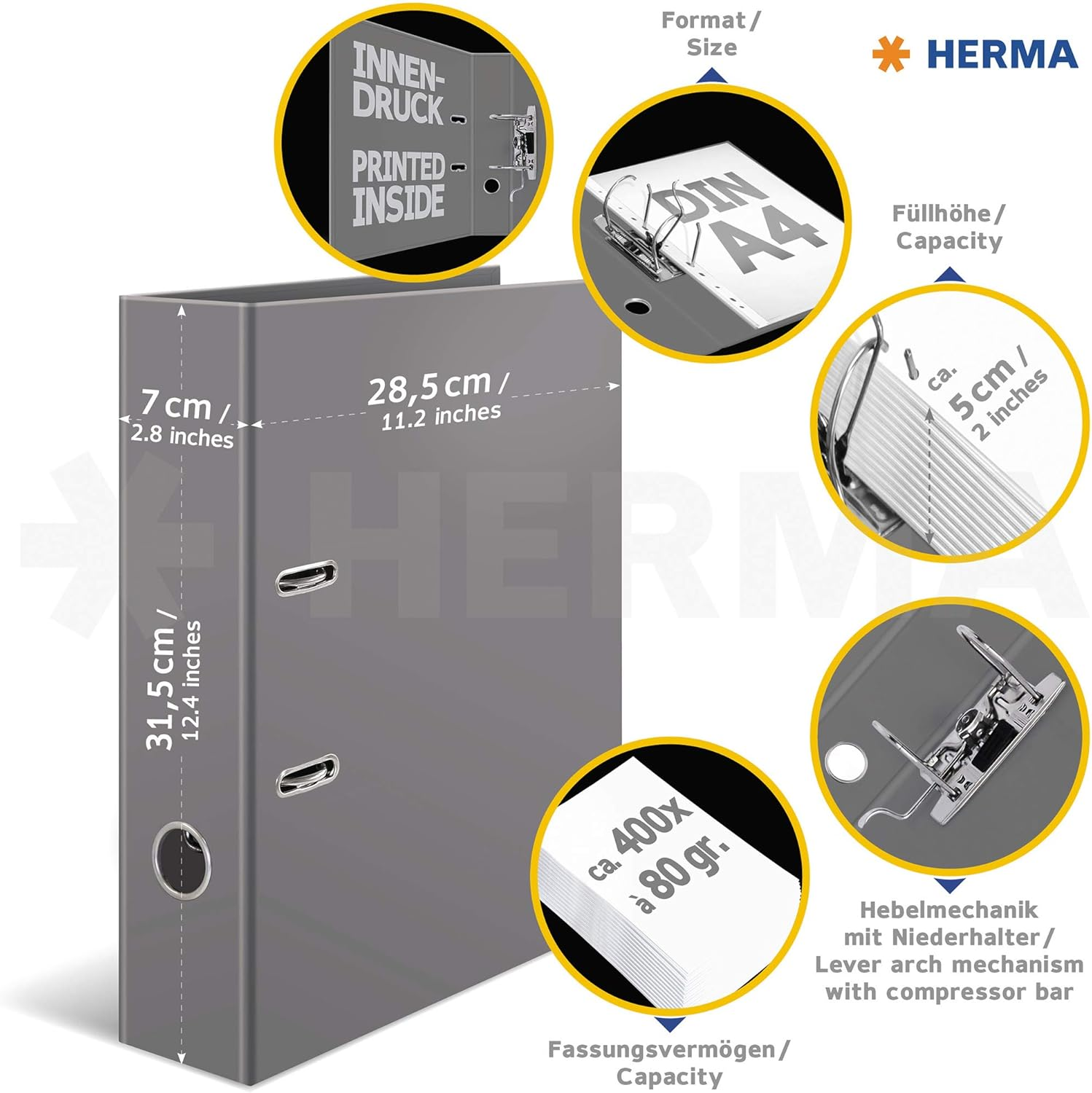 INNEN-DRUCK

PRINTED INSIDE

Format / Size

HERMA

DIN A4

Füllhöhe / Capacity

ca. 5 cm / 2 inches

7 cm / 2.8 inches

28,5 cm / 11.2 inches

HERMA

31,5 cm / 12.4 inches

ca. 400x à 80 gr.

Hebelmechanik mit Niederhalter / Lever arch mechanism with compressor bar

Fassungsvermögen / Capacity