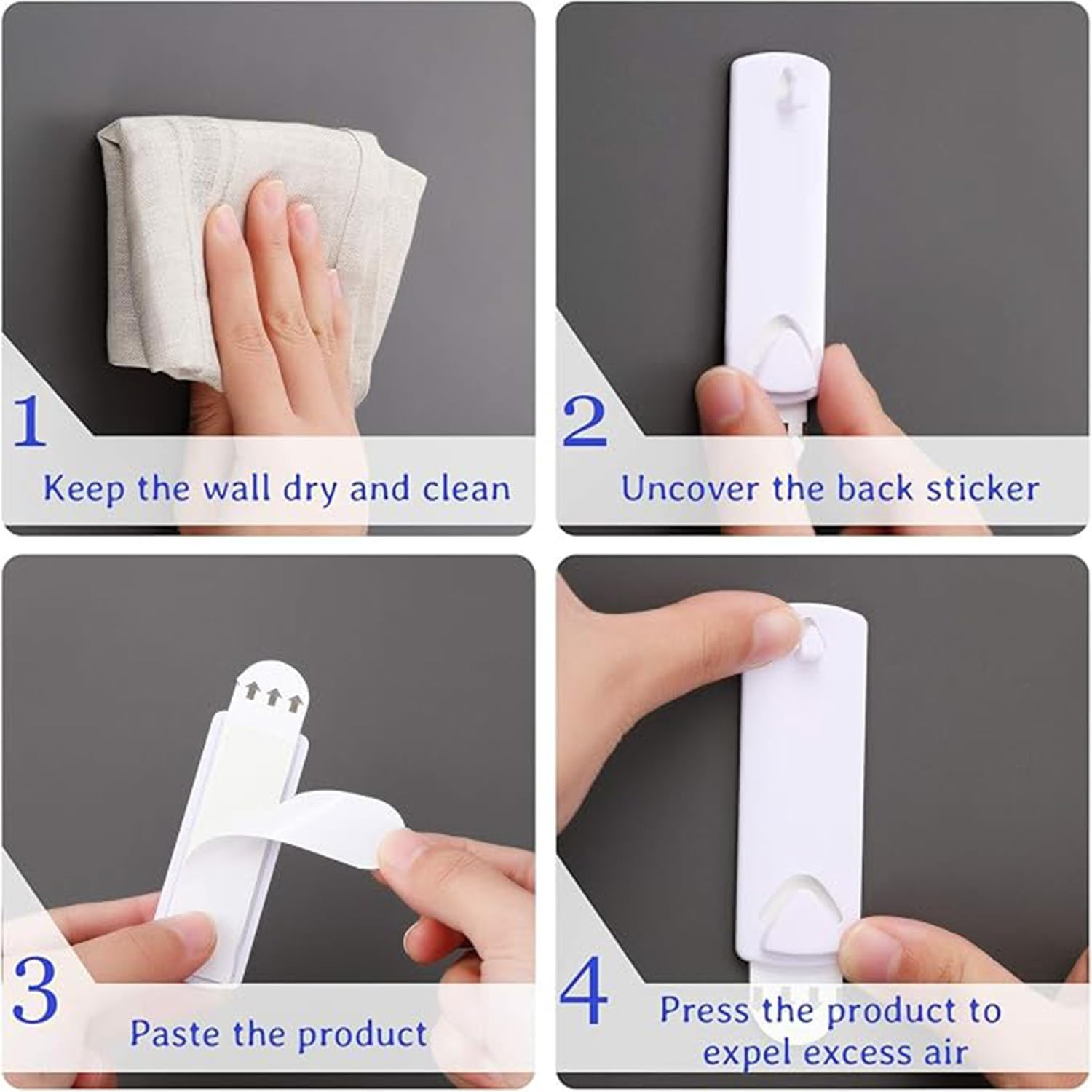 1
Keep the wall dry and clean

2
Uncover the back sticker

3
Paste the product

4
Press the product to expel excess air