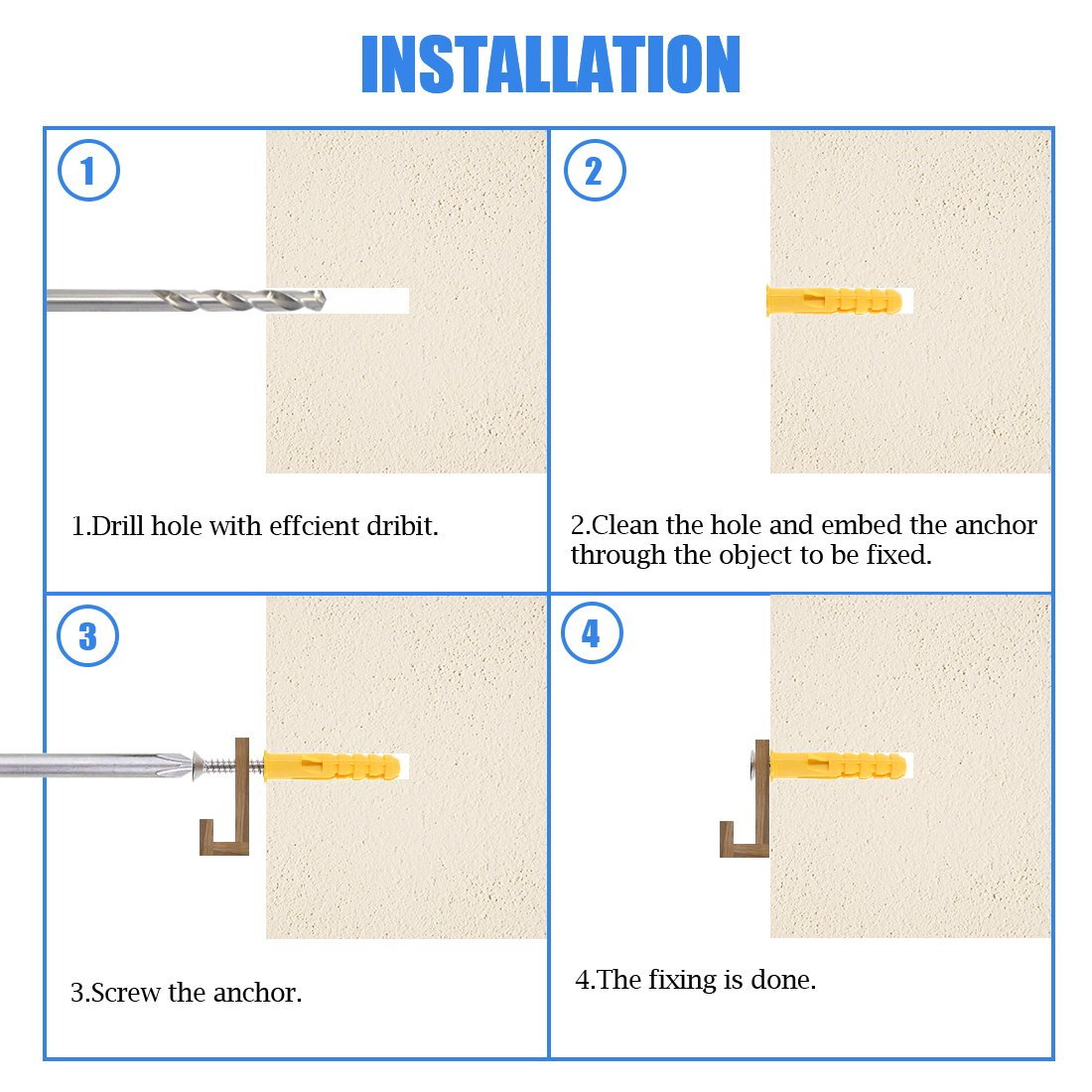 INSTALLATION

1

1.Drill hole with effcient dribit.

2

2.Clean the hole and embed the anchor through the object to be fixed.

3

3.Screw the anchor.

4

4.The fixing is done.