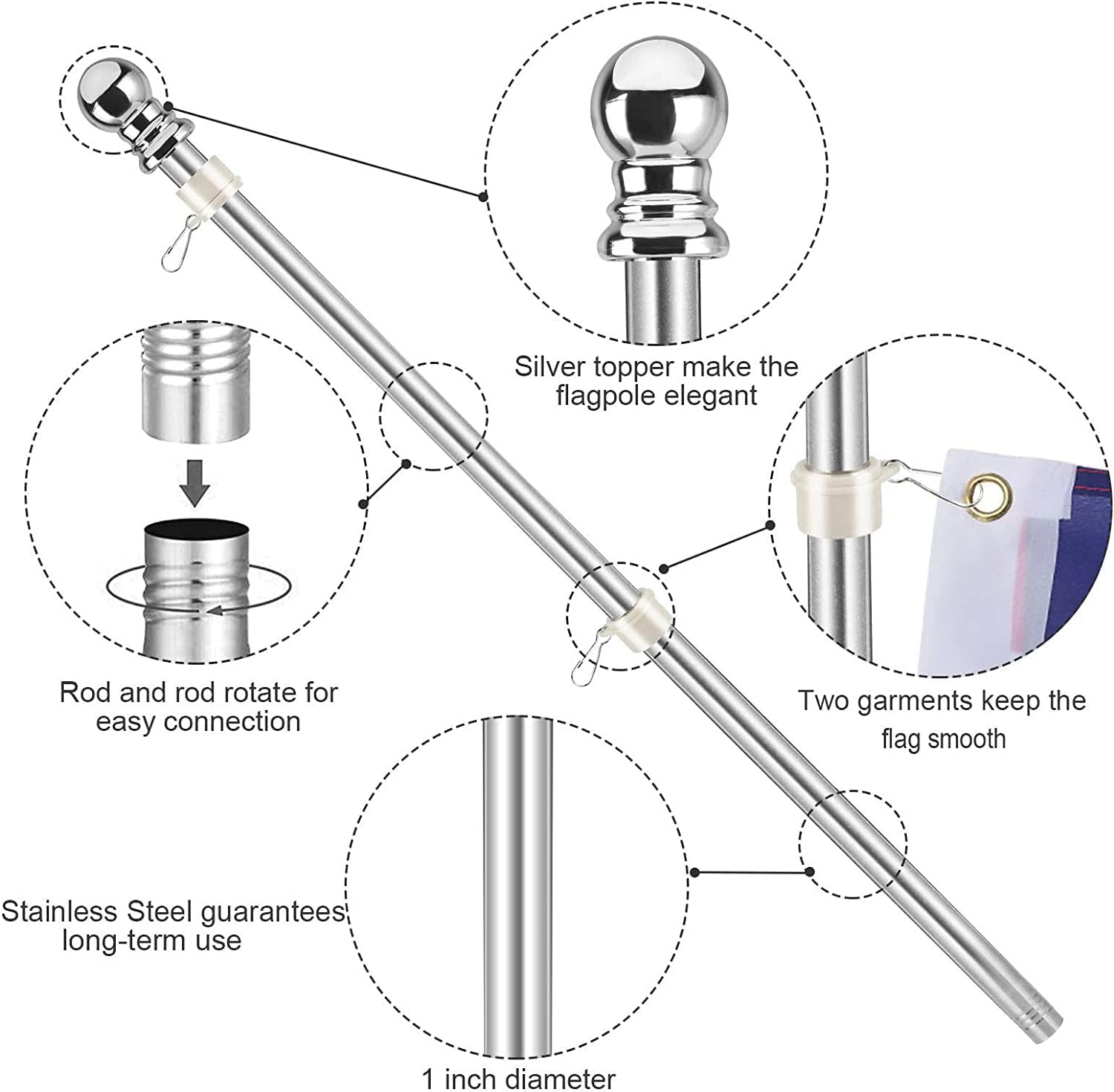 Silver topper make the flagpole elegant

Rod and rod rotate for easy connection

Two garments keep the flag smooth

Stainless Steel guarantees long-term use

1 inch diameter