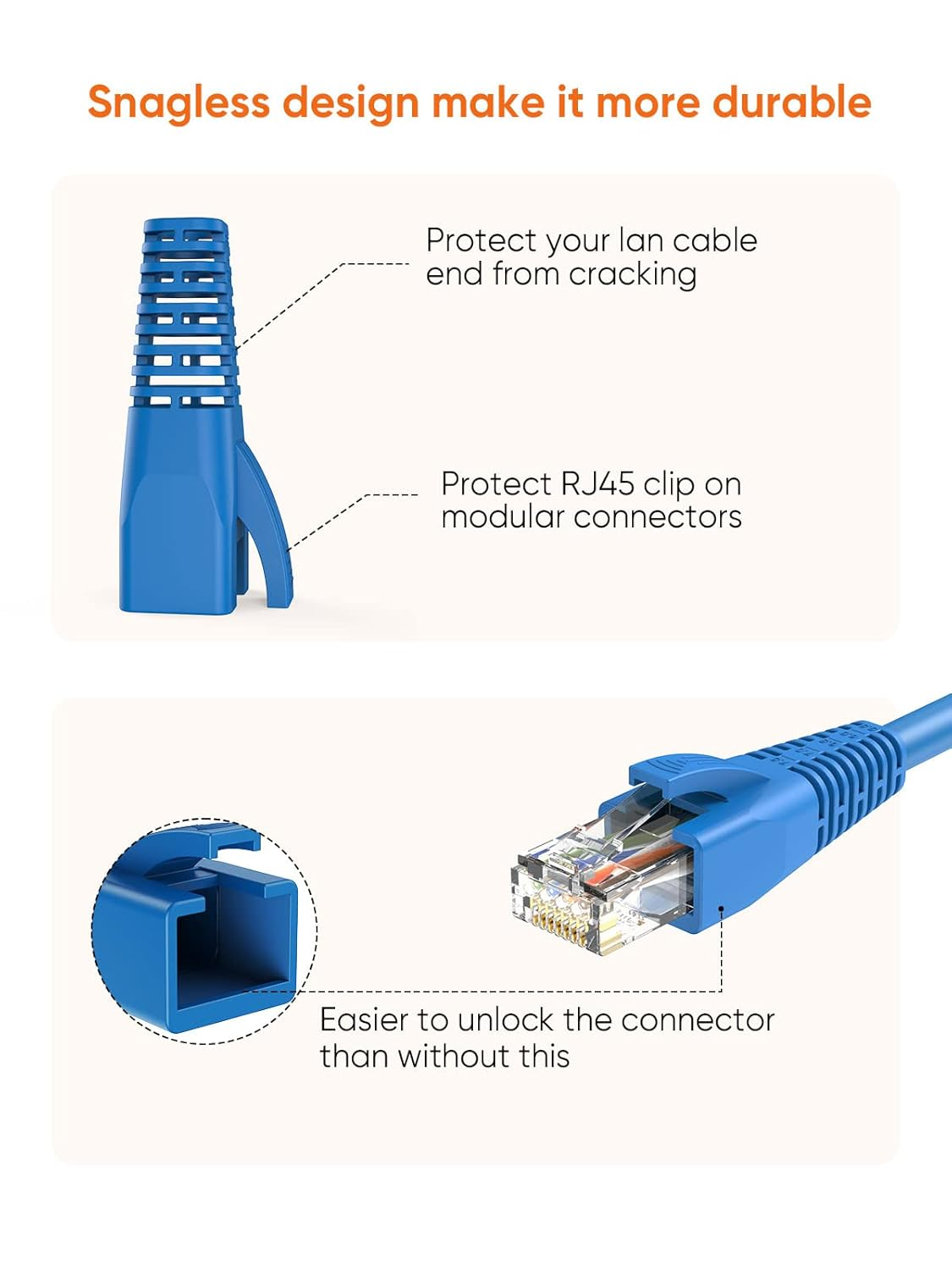 Snagless design make it more durable

Protect your lan cable end from cracking

Protect RJ45 clip on modular connectors

Easier to unlock the connector than without this