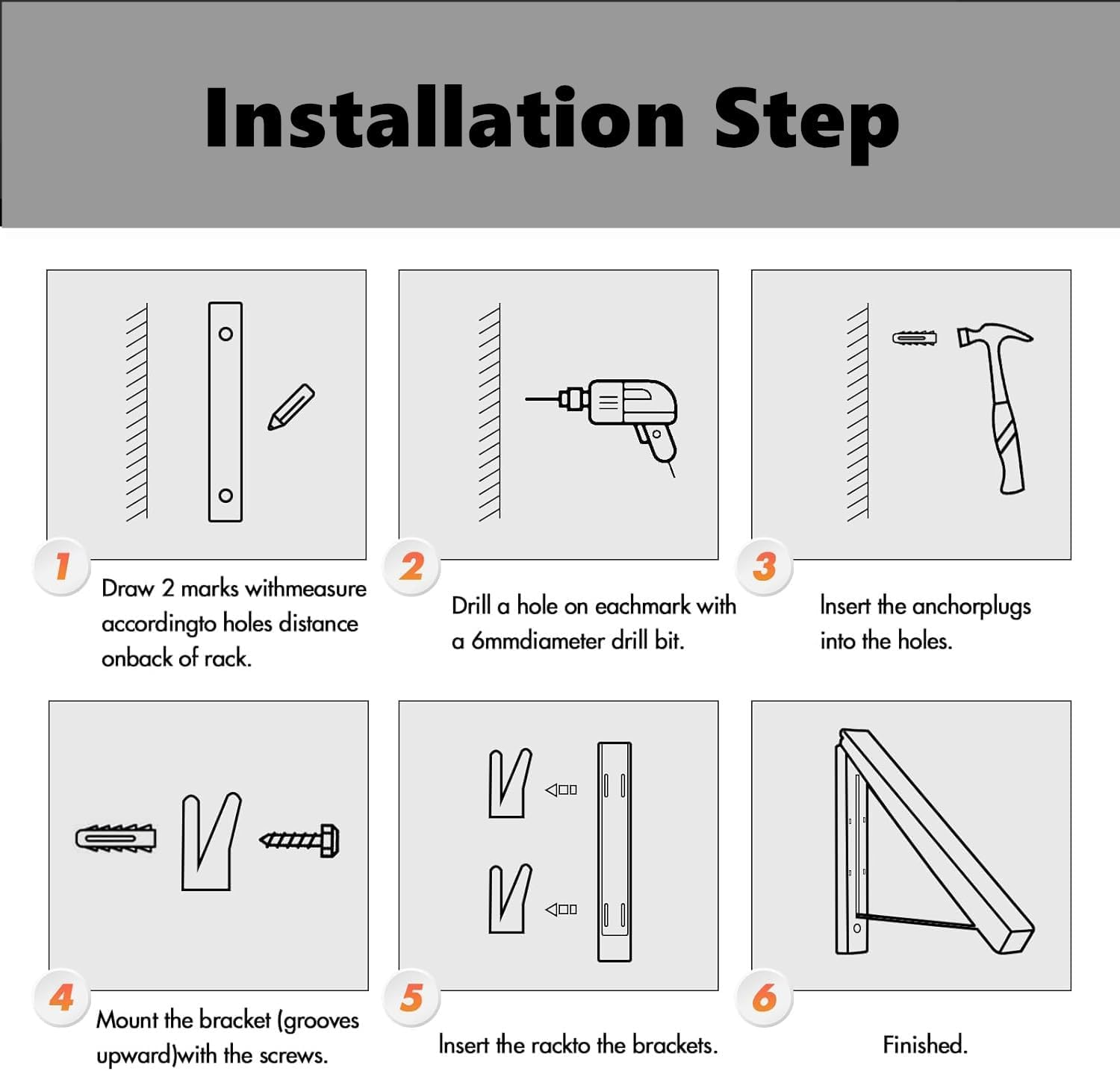 Installation Step

1
Draw 2 marks withmeasure accordingto holes distance onback of rack.

2
Drill a hole on eachmark with a 6mmdiameter drill bit.

3
Insert the anchorplugs into the holes.

4
Mount the bracket (grooves upward)with the screws.

5
Insert the rackto the brackets.

6
Finished.