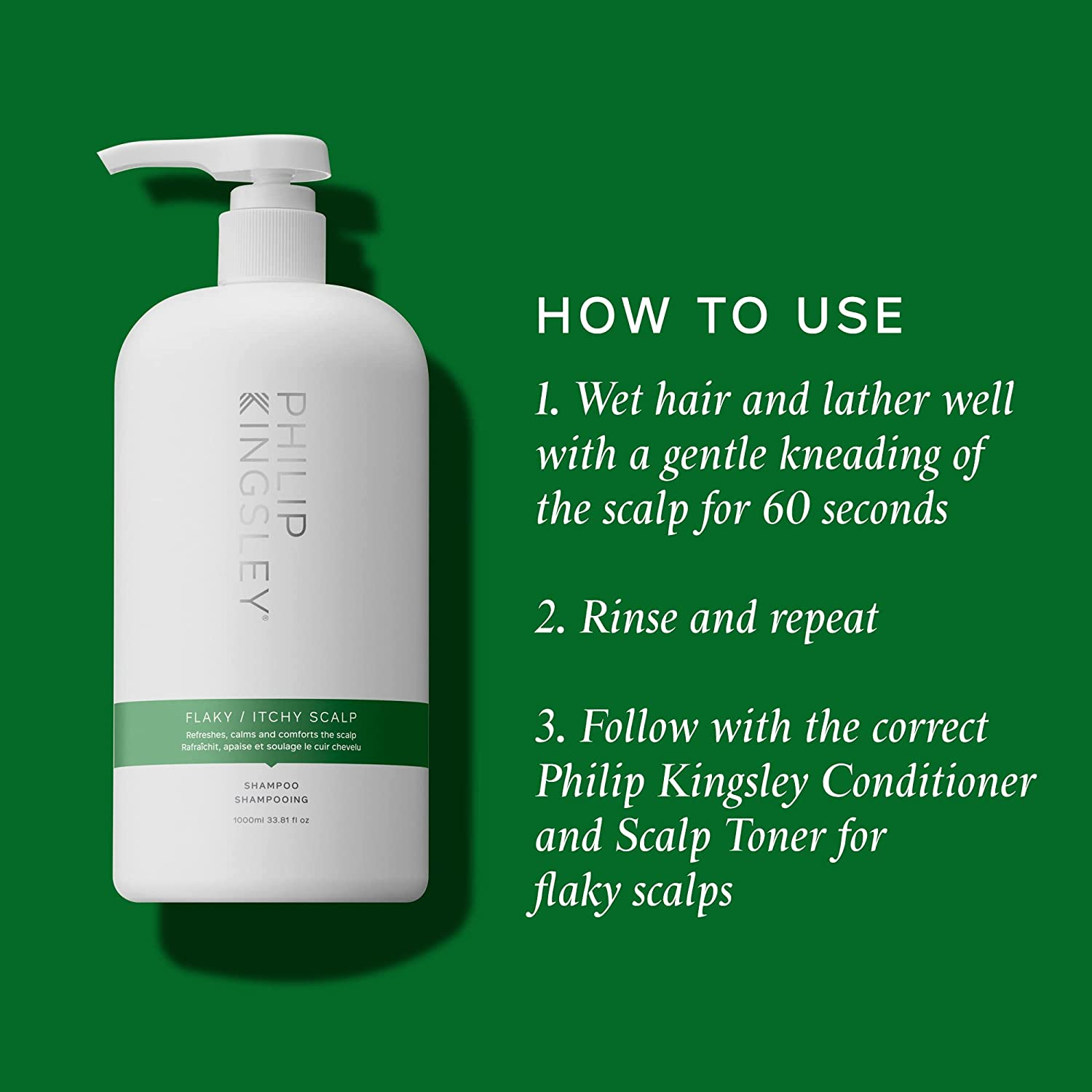 PHILIP KINGSLEY®

FLAKY / ITCHY SCALP
Refreshes, calms and comforts the scalp
Rafraîchit, apaise et soulage le cuir chevelu

SHAMPOO
SHAMPOOING

1000ml 33.81 fl oz

HOW TO USE

1. Wet hair and lather well with a gentle kneading of the scalp for 60 seconds

2. Rinse and repeat

3. Follow with the correct Philip Kingsley Conditioner and Scalp Toner for flaky scalps