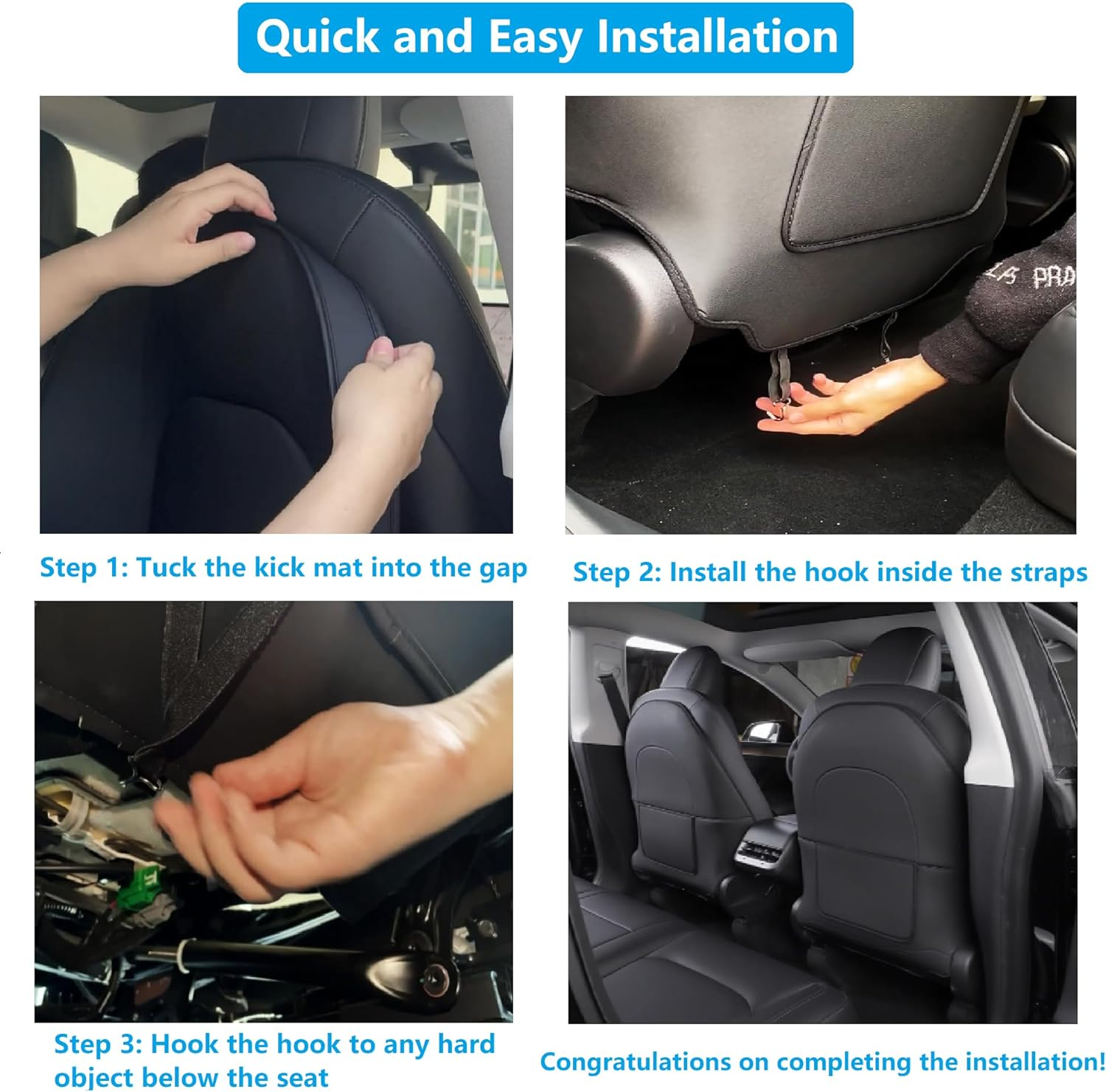 Quick and Easy Installation

Step 1: Tuck the kick mat into the gap

Step 2: Install the hook inside the straps

Step 3: Hook the hook to any hard object below the seat

Congratulations on completing the installation!