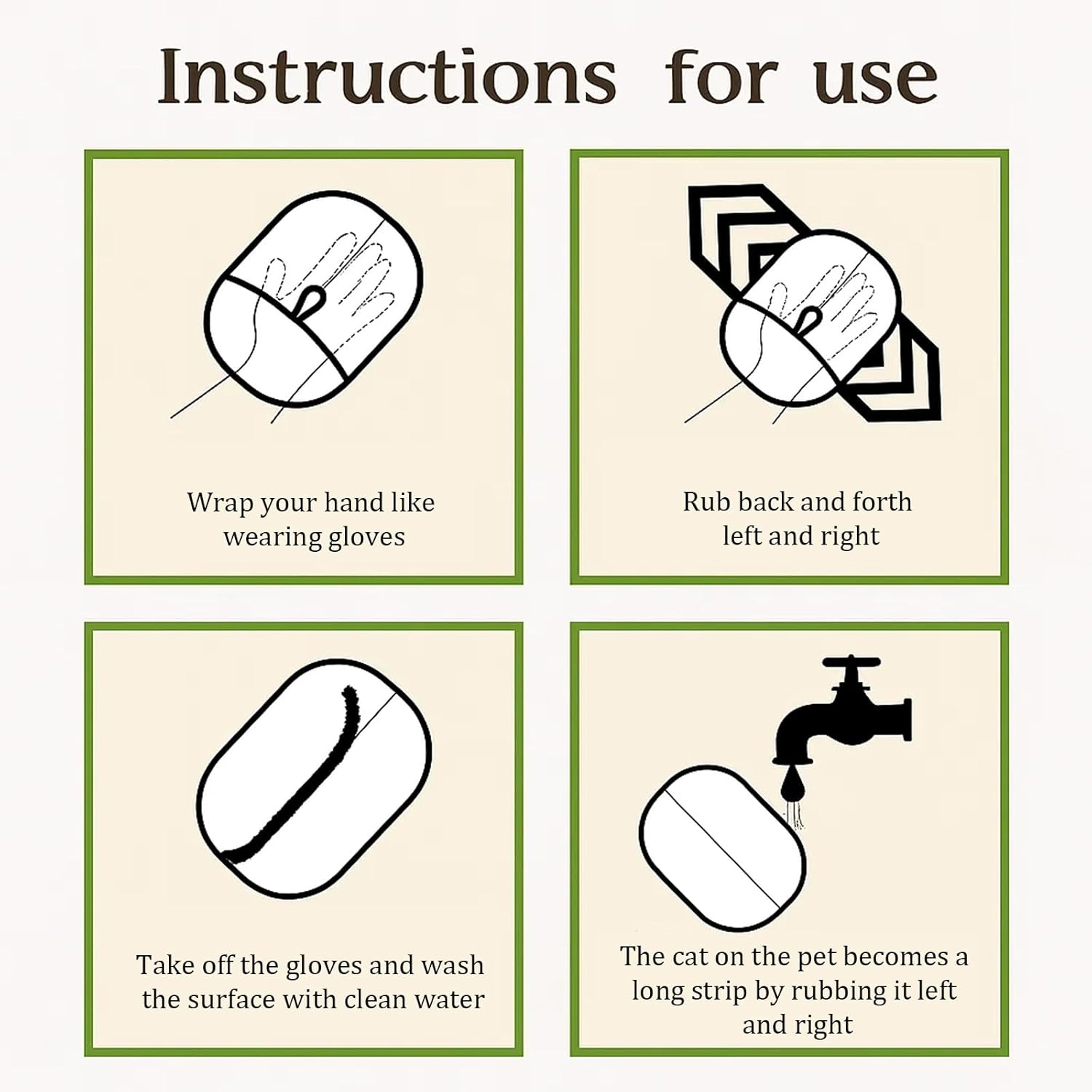 Instructions for use

Wrap your hand like wearing gloves

Rub back and forth left and right

Take off the gloves and wash the surface with clean water

The cat on the pet becomes a long strip by rubbing it left and right