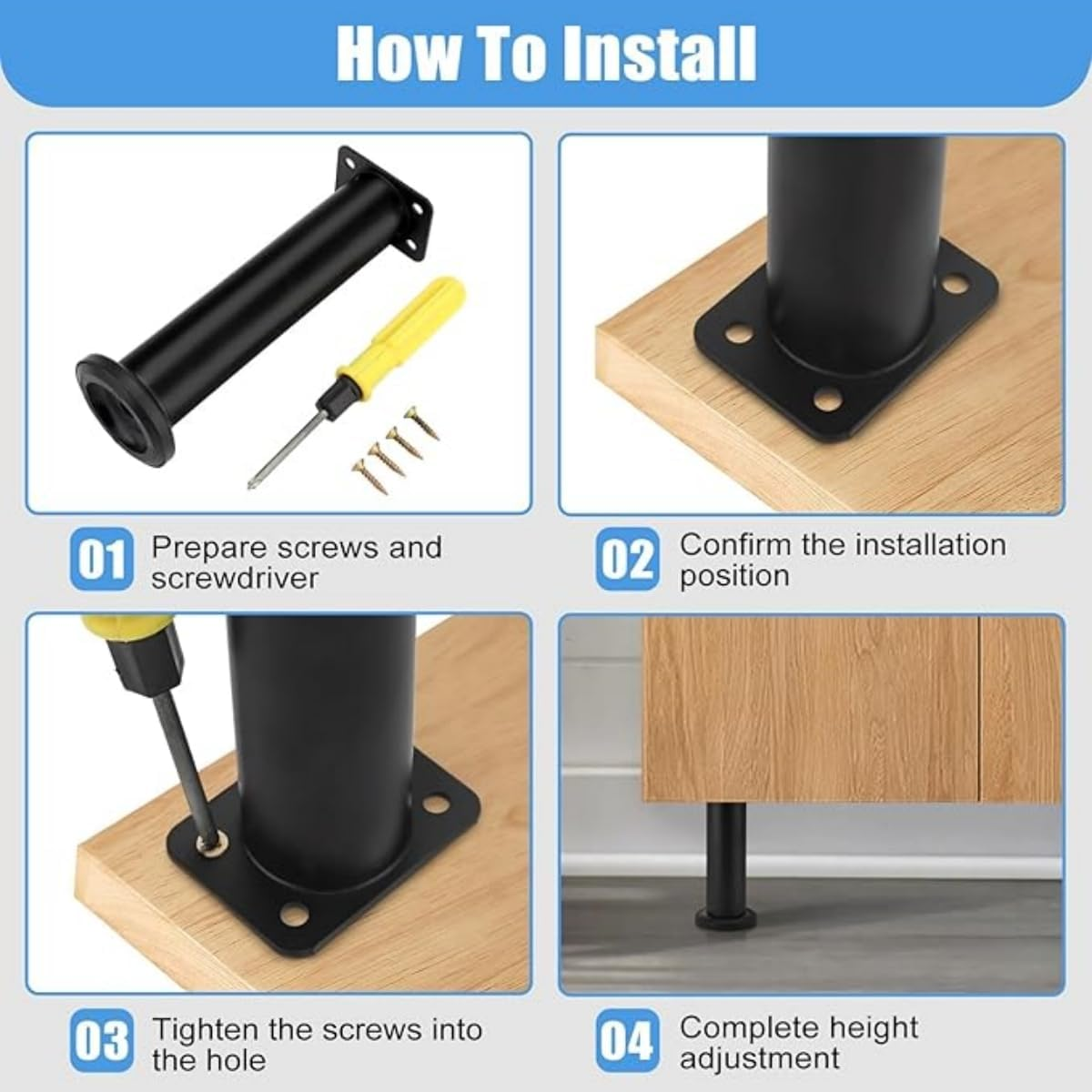 How To Install

01 Prepare screws and screwdriver

02 Confirm the installation position

03 Tighten the screws into the hole

04 Complete height adjustment