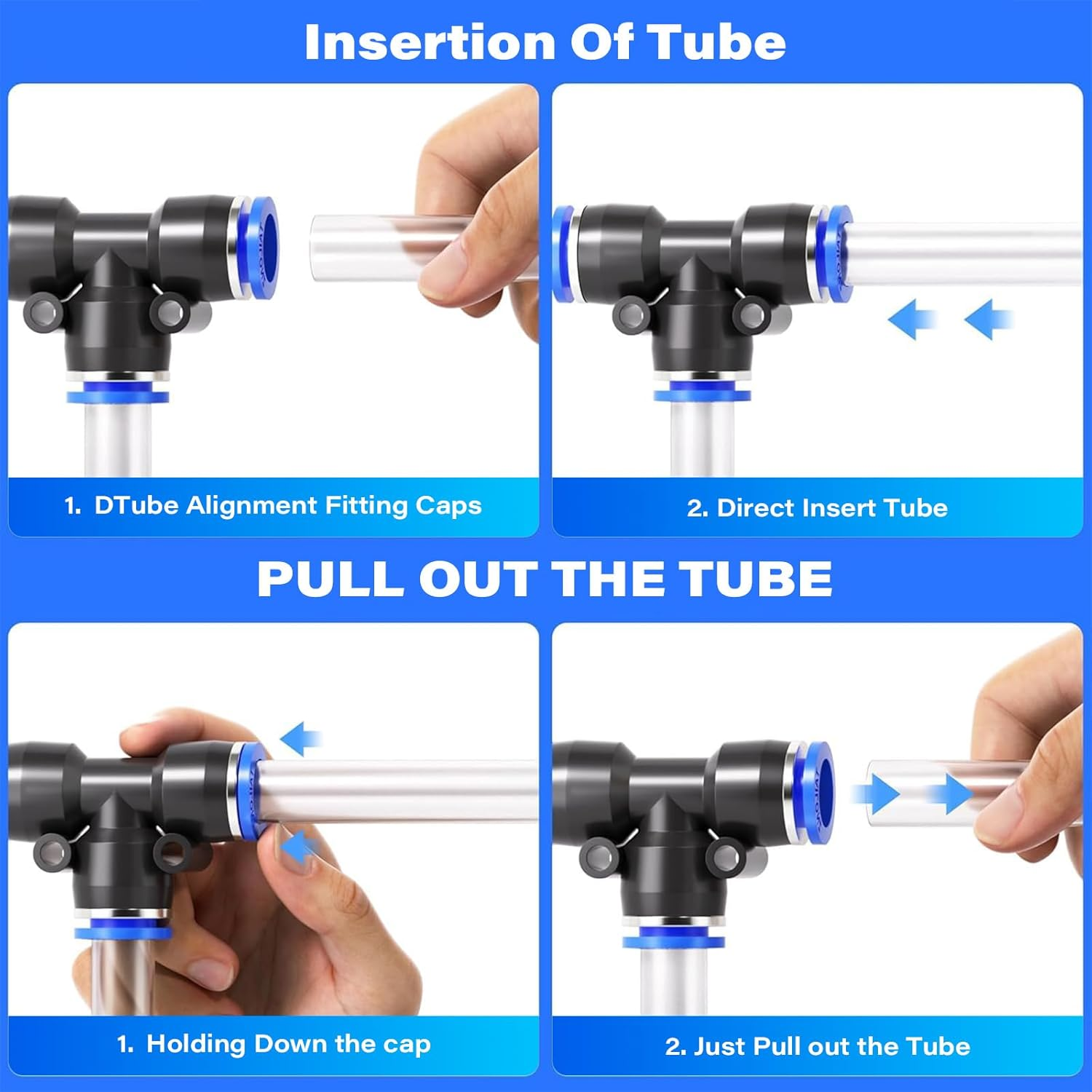 Insertion Of Tube

1. DTube Alignment Fitting Caps

2. Direct Insert Tube

PULL OUT THE TUBE

1. Holding Down the cap

2. Just Pull out the Tube