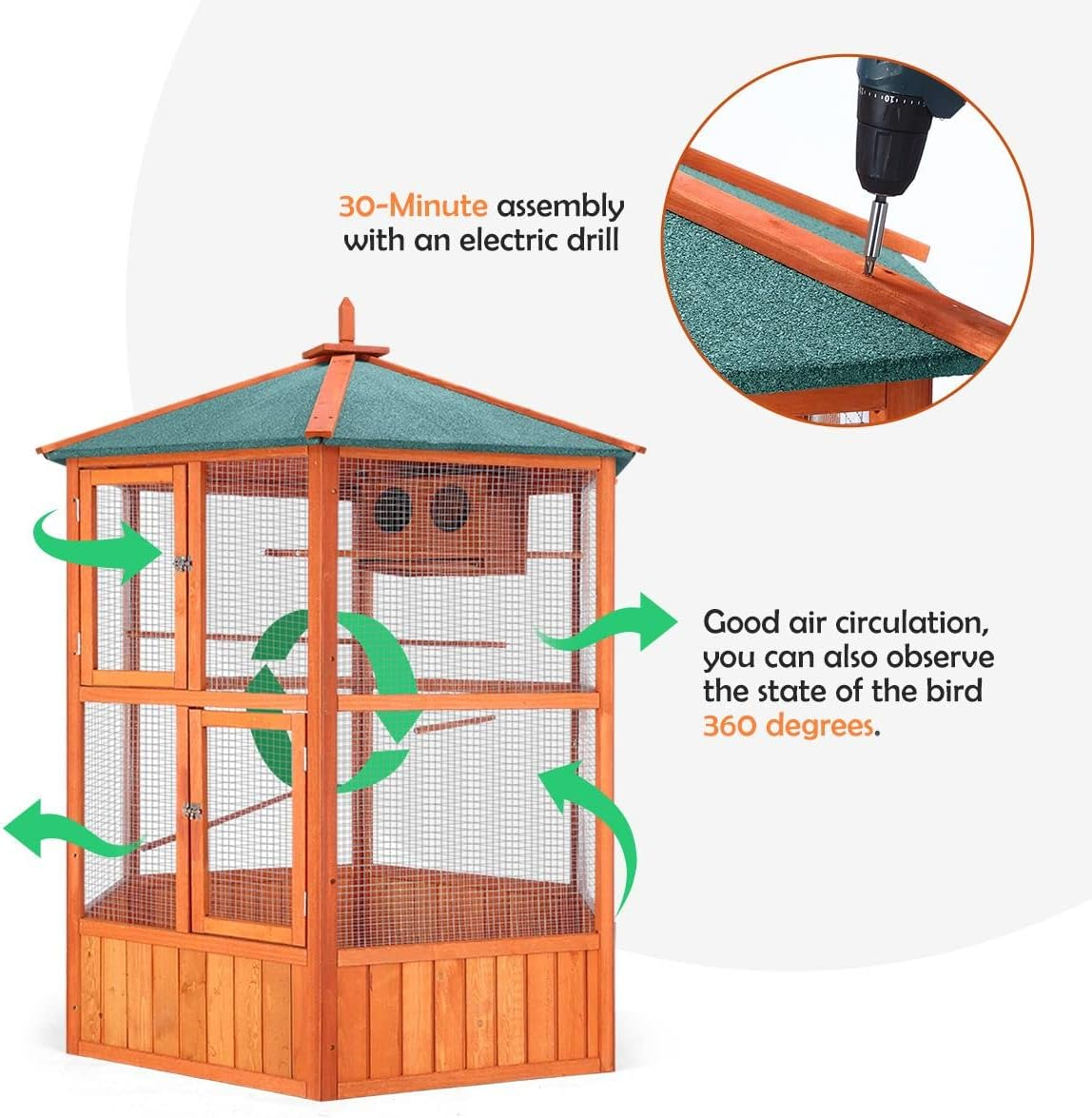 30-Minute assembly with an electric drill

Good air circulation, you can also observe the state of the bird 360 degrees.