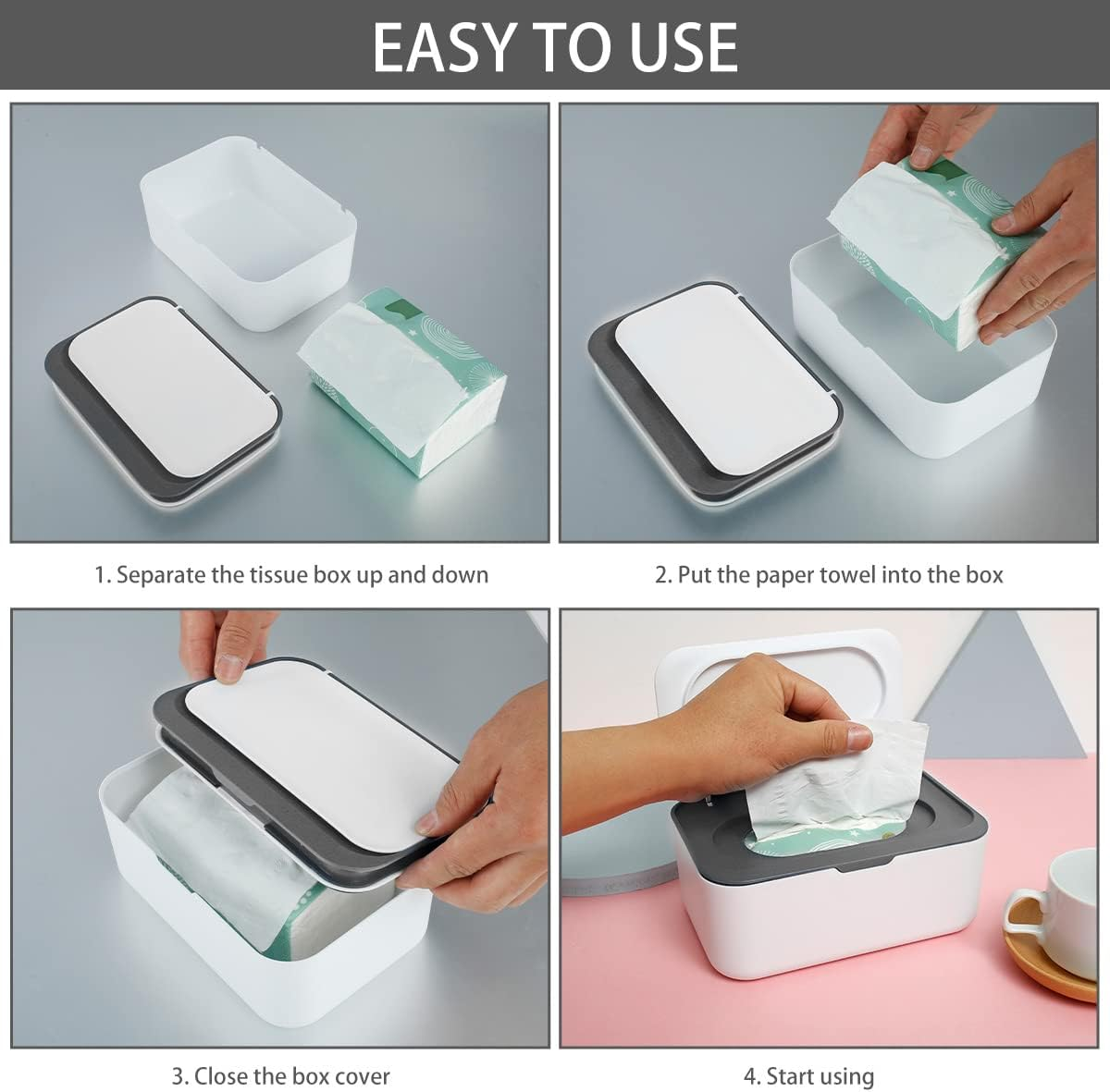 EASY TO USE

1. Separate the tissue box up and down

2. Put the paper towel into the box

3. Close the box cover

4. Start using