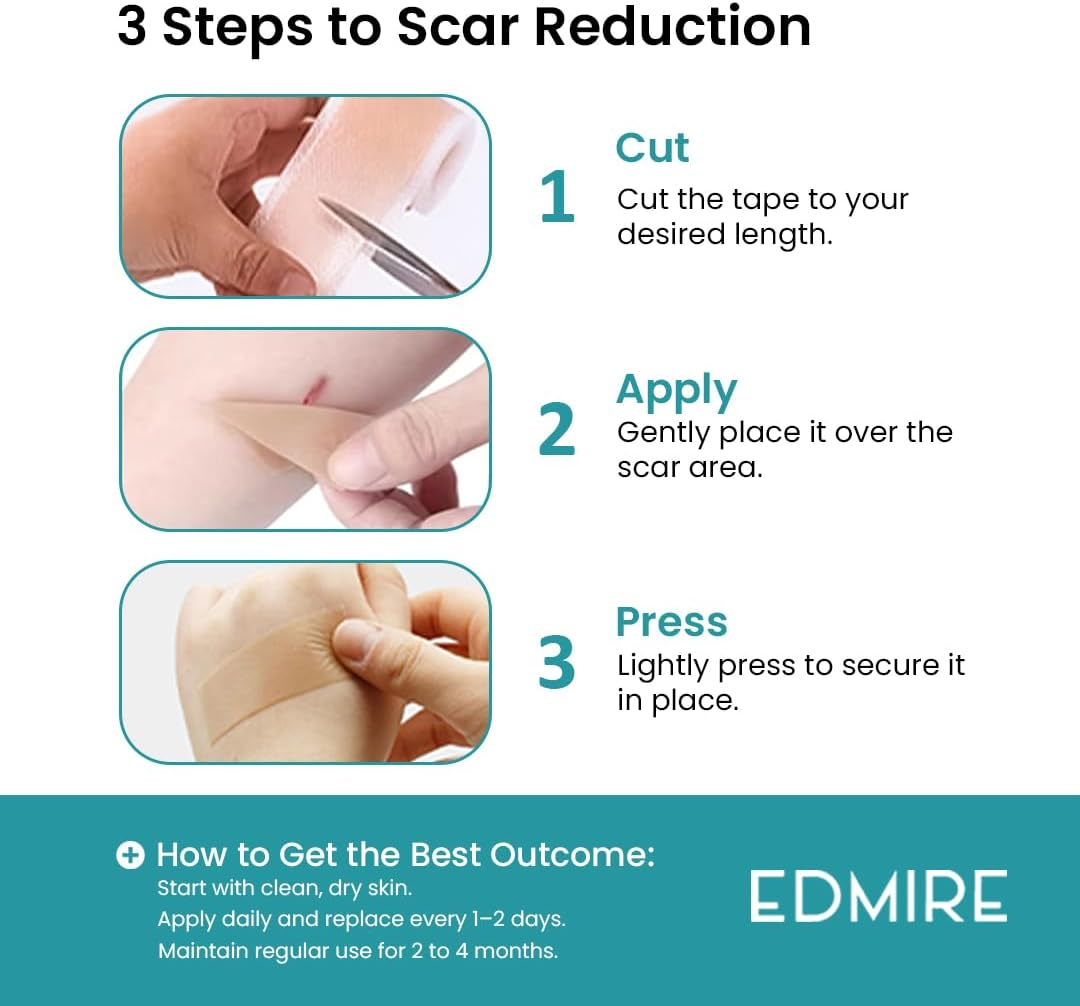 3 Steps to Scar Reduction

1

Cut

Cut the tape to your desired length.

2

Apply

Gently place it over the scar area.

3

Press

Lightly press to secure it in place.

How to Get the Best Outcome:

Start with clean, dry skin.

Apply daily and replace every 1–2 days.

Maintain regular use for 2 to 4 months.

EDMIRE