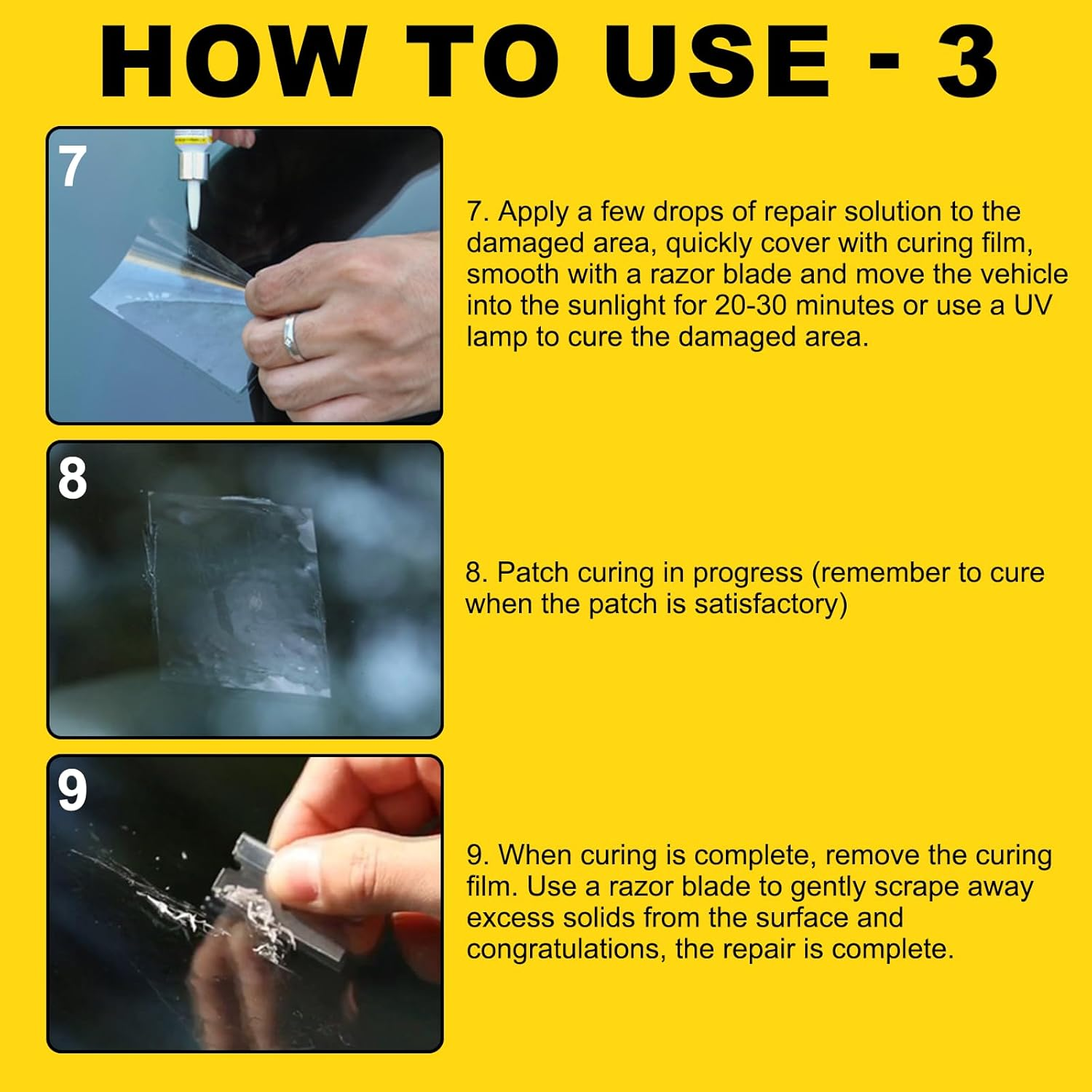 HOW TO USE - 3

7

7. Apply a few drops of repair solution to the damaged area, quickly cover with curing film, smooth with a razor blade and move the vehicle into the sunlight for 20-30 minutes or use a UV lamp to cure the damaged area.

8

8. Patch curing in progress (remember to cure when the patch is satisfactory)

9

9. When curing is complete, remove the curing film. Use a razor blade to gently scrape away excess solids from the surface and congratulations, the repair is complete.