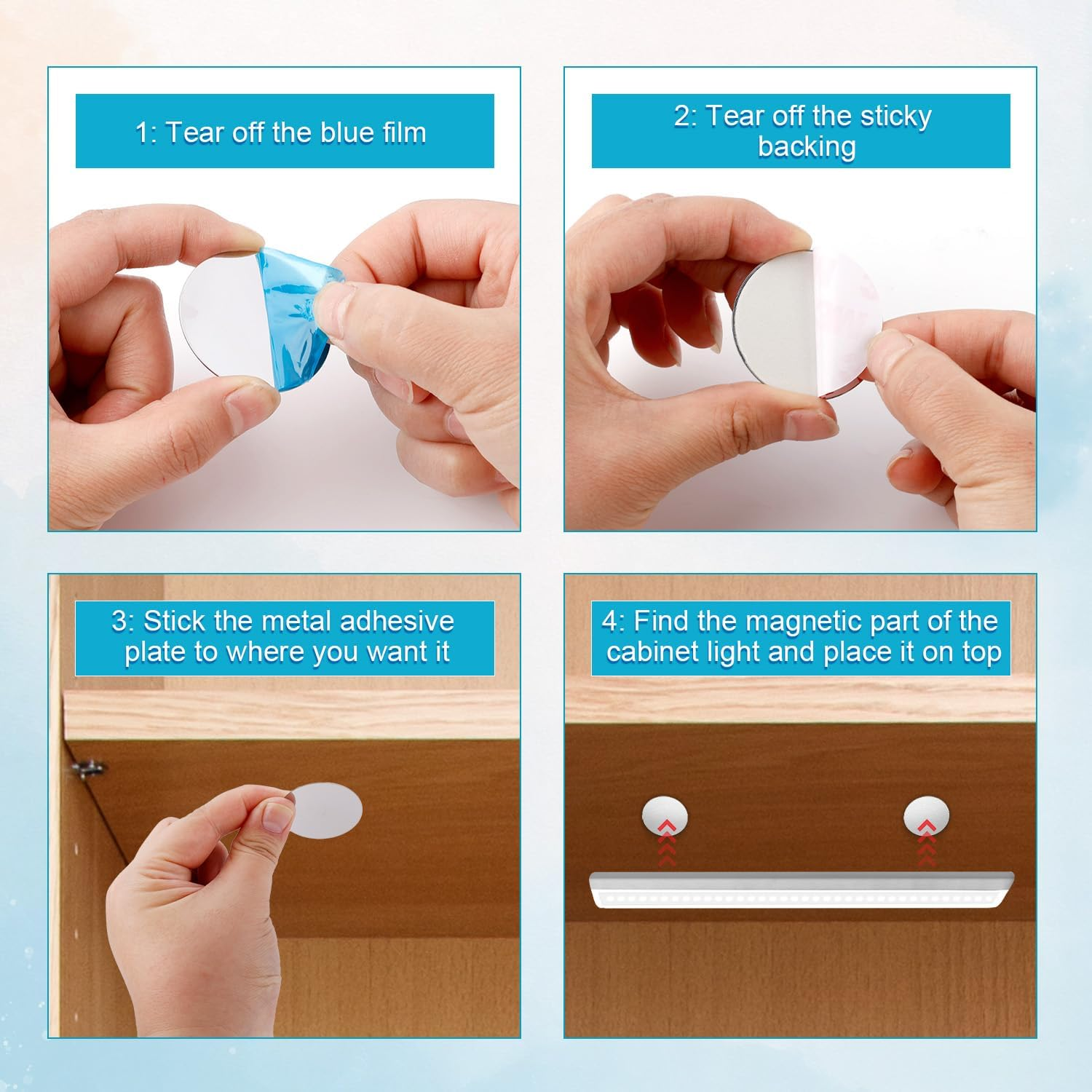 1: Tear off the blue film

2: Tear off the sticky backing

3: Stick the metal adhesive plate to where you want it

4: Find the magnetic part of the cabinet light and place it on top