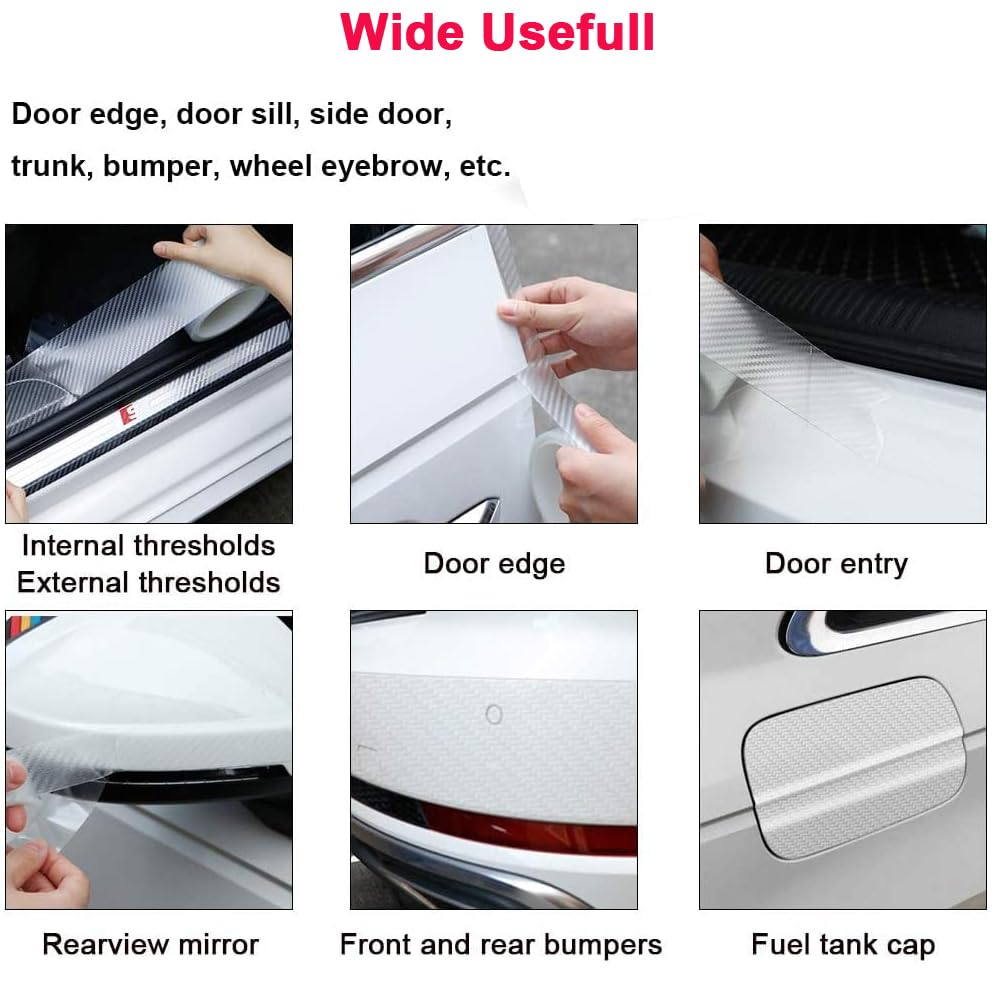 Wide Usefull

Door edge, door sill, side door, trunk, bumper, wheel eyebrow, etc.

Internal thresholds
External thresholds

Door edge

Door entry

Rearview mirror

Front and rear bumpers

Fuel tank cap