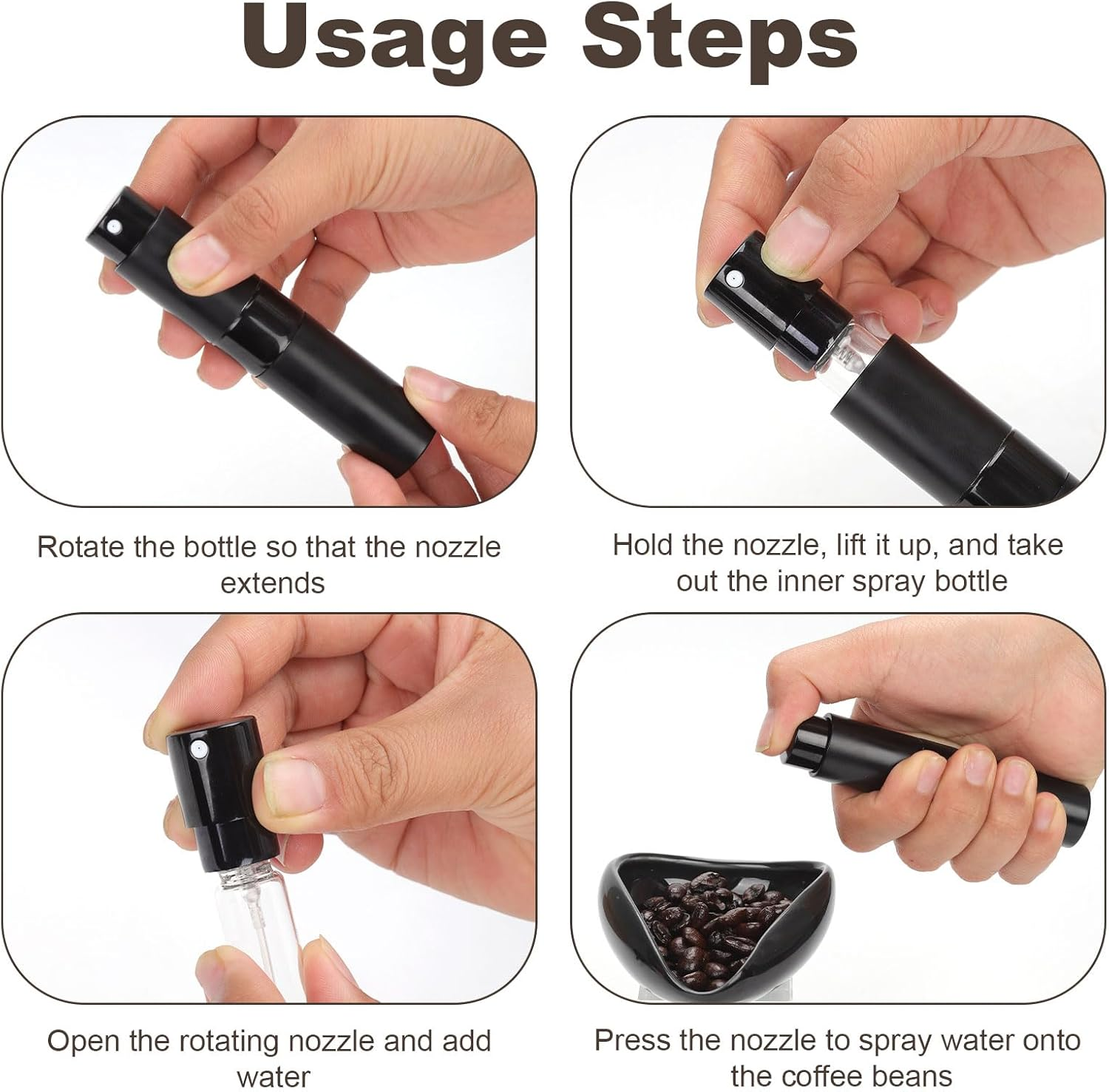 Usage Steps

Rotate the bottle so that the nozzle extends

Hold the nozzle, lift it up, and take out the inner spray bottle

Open the rotating nozzle and add water

Press the nozzle to spray water onto the coffee beans