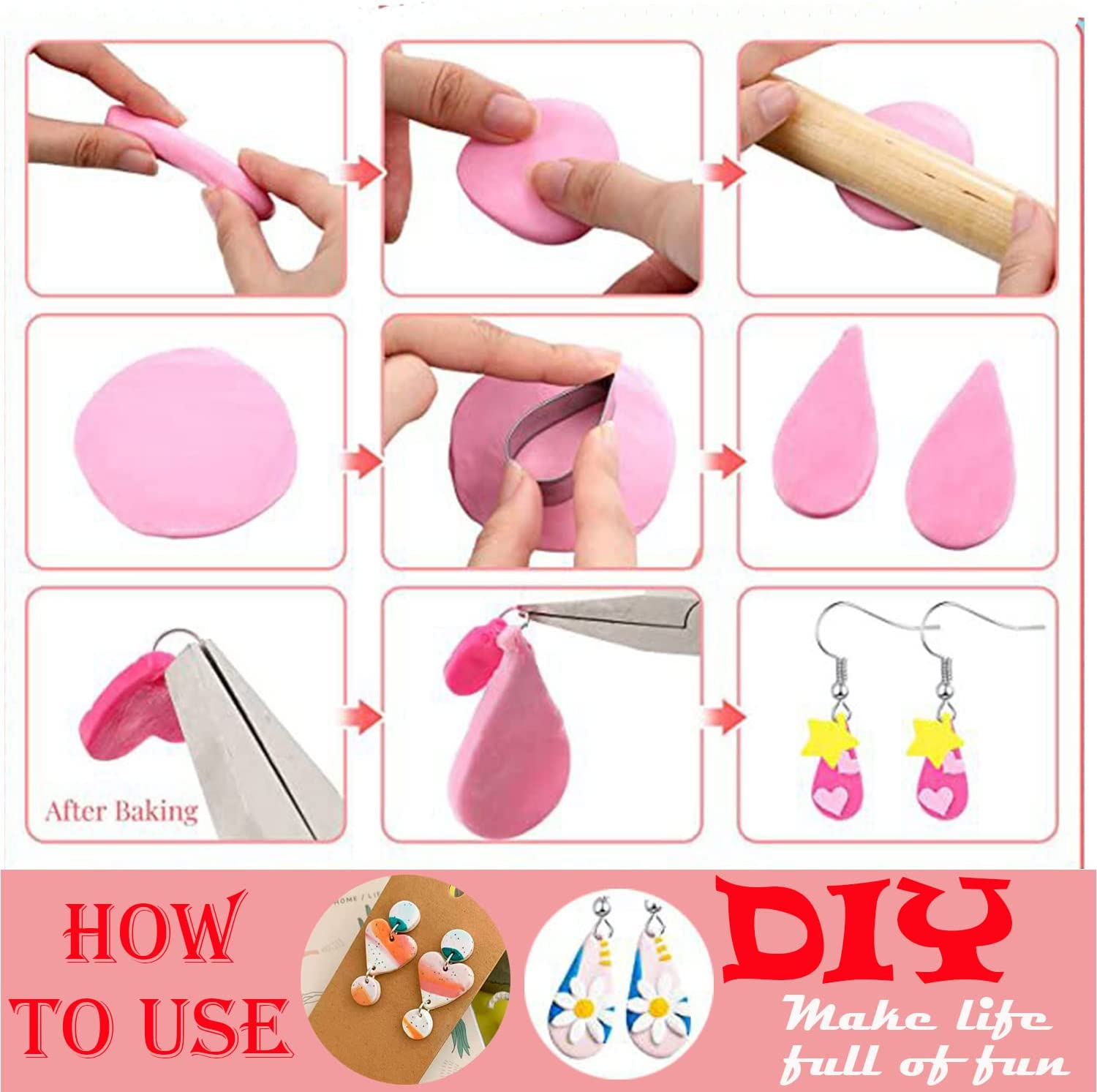 After Baking

HOW TO USE

HOME / LI

DIY

Make life full of fun