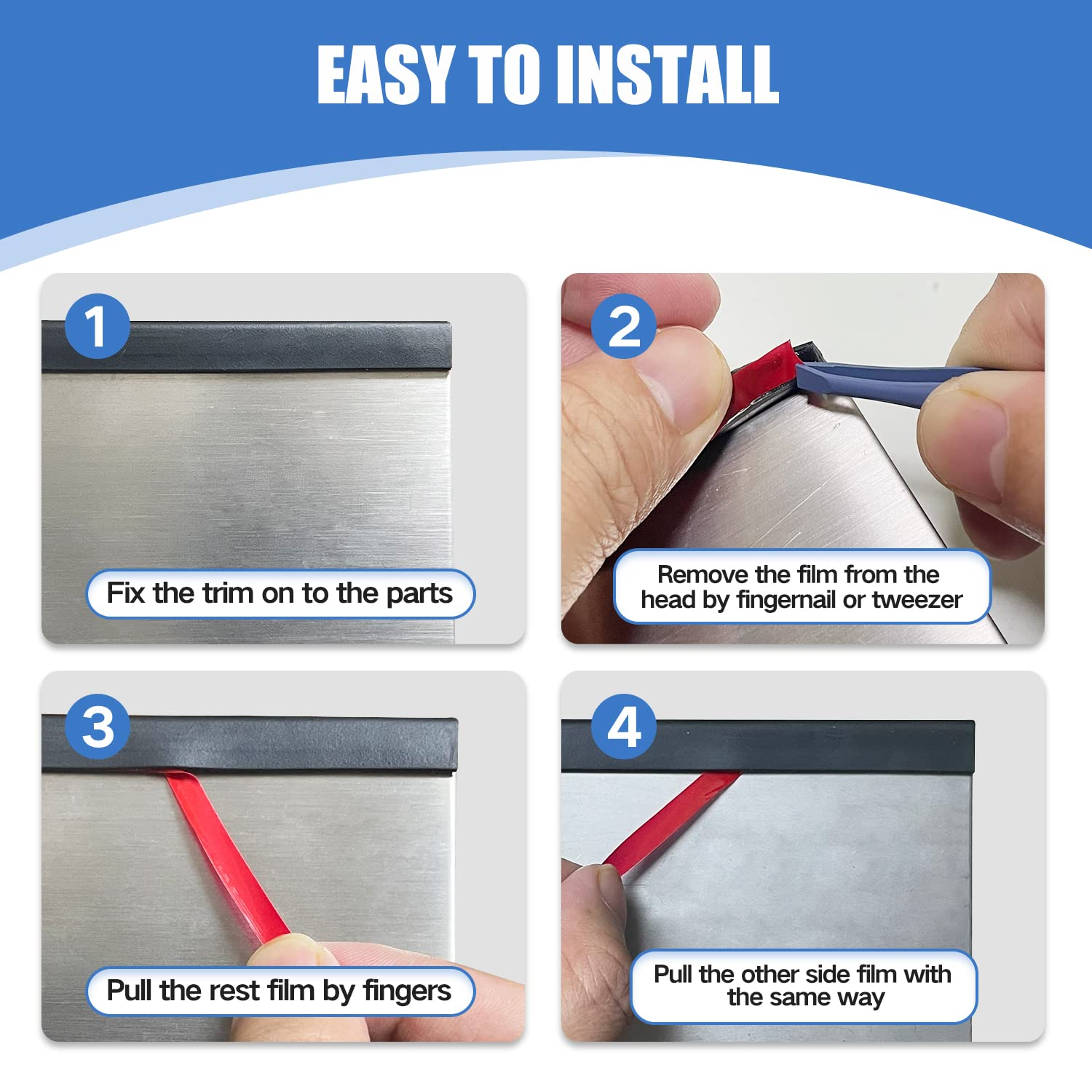 EASY TO INSTALL

1

Fix the trim on to the parts

2

Remove the film from the head by fingernail or tweezer

3

Pull the rest film by fingers

4

Pull the other side film with the same way