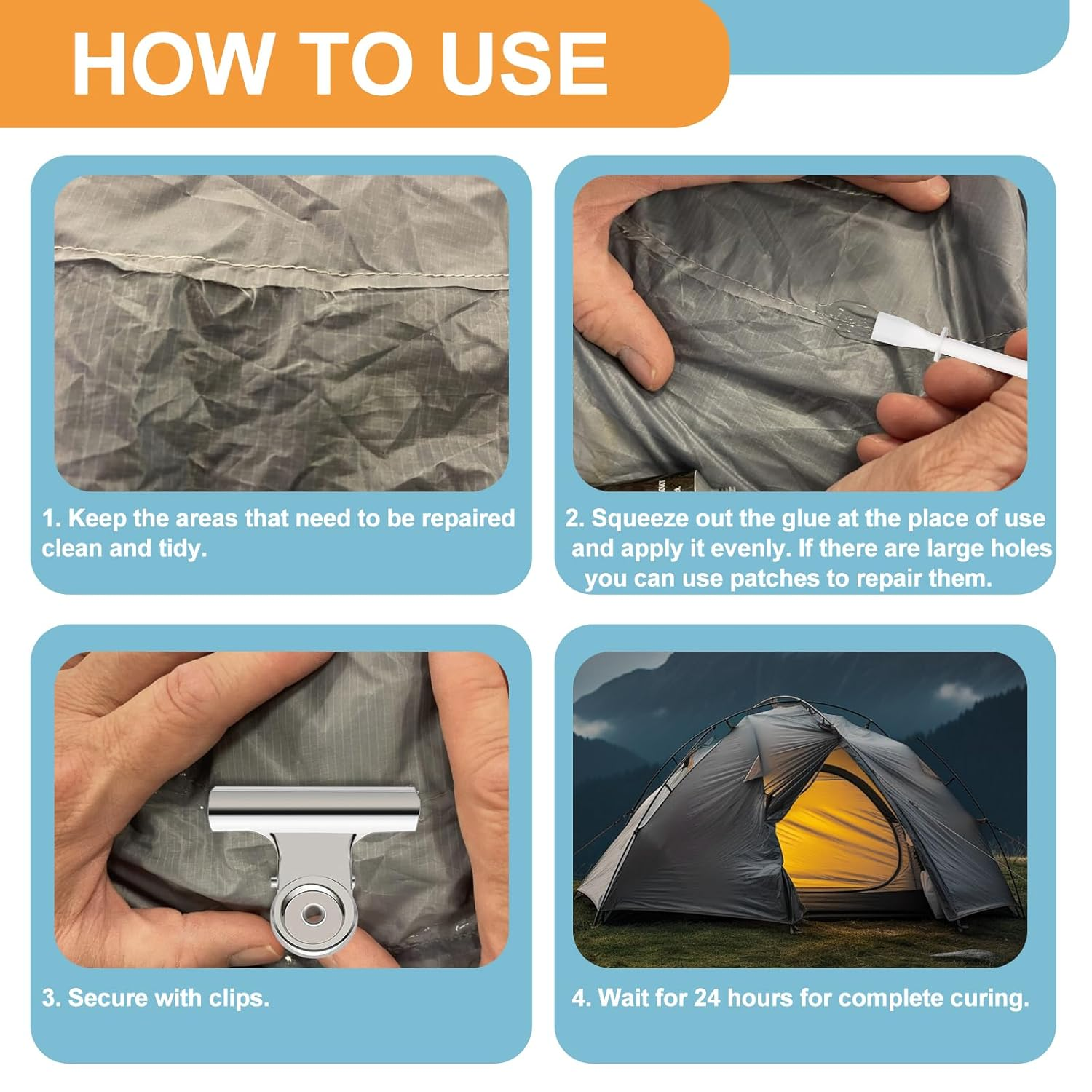 HOW TO USE

1. Keep the areas that need to be repaired clean and tidy.

2. Squeeze out the glue at the place of use and apply it evenly. If there are large holes you can use patches to repair them.

3. Secure with clips.

4. Wait for 24 hours for complete curing.