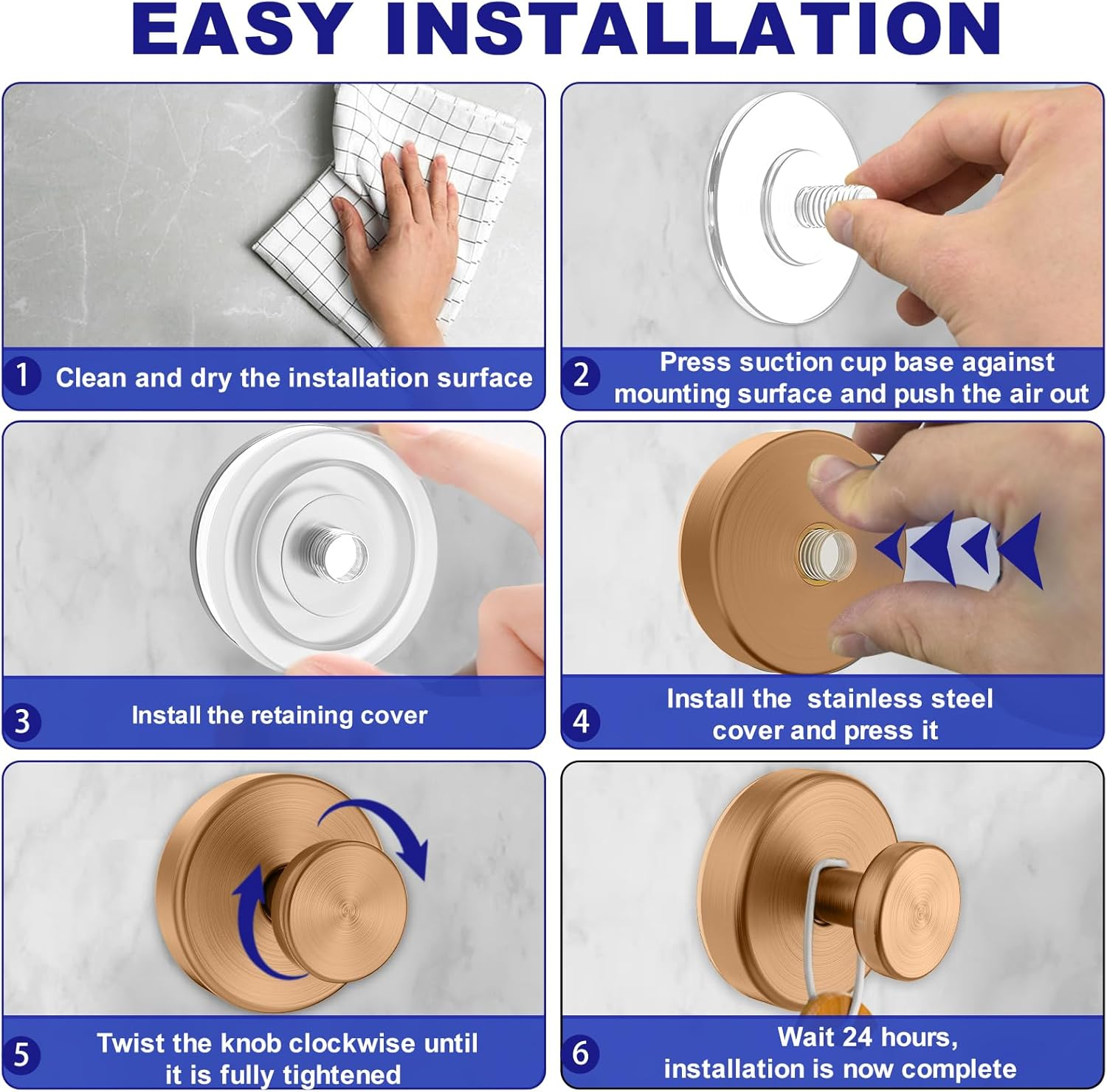 EASY INSTALLATION

1 Clean and dry the installation surface

2 Press suction cup base against mounting surface and push the air out

3 Install the retaining cover

4 Install the stainless steel cover and press it

5 Twist the knob clockwise until it is fully tightened

6 Wait 24 hours, installation is now complete