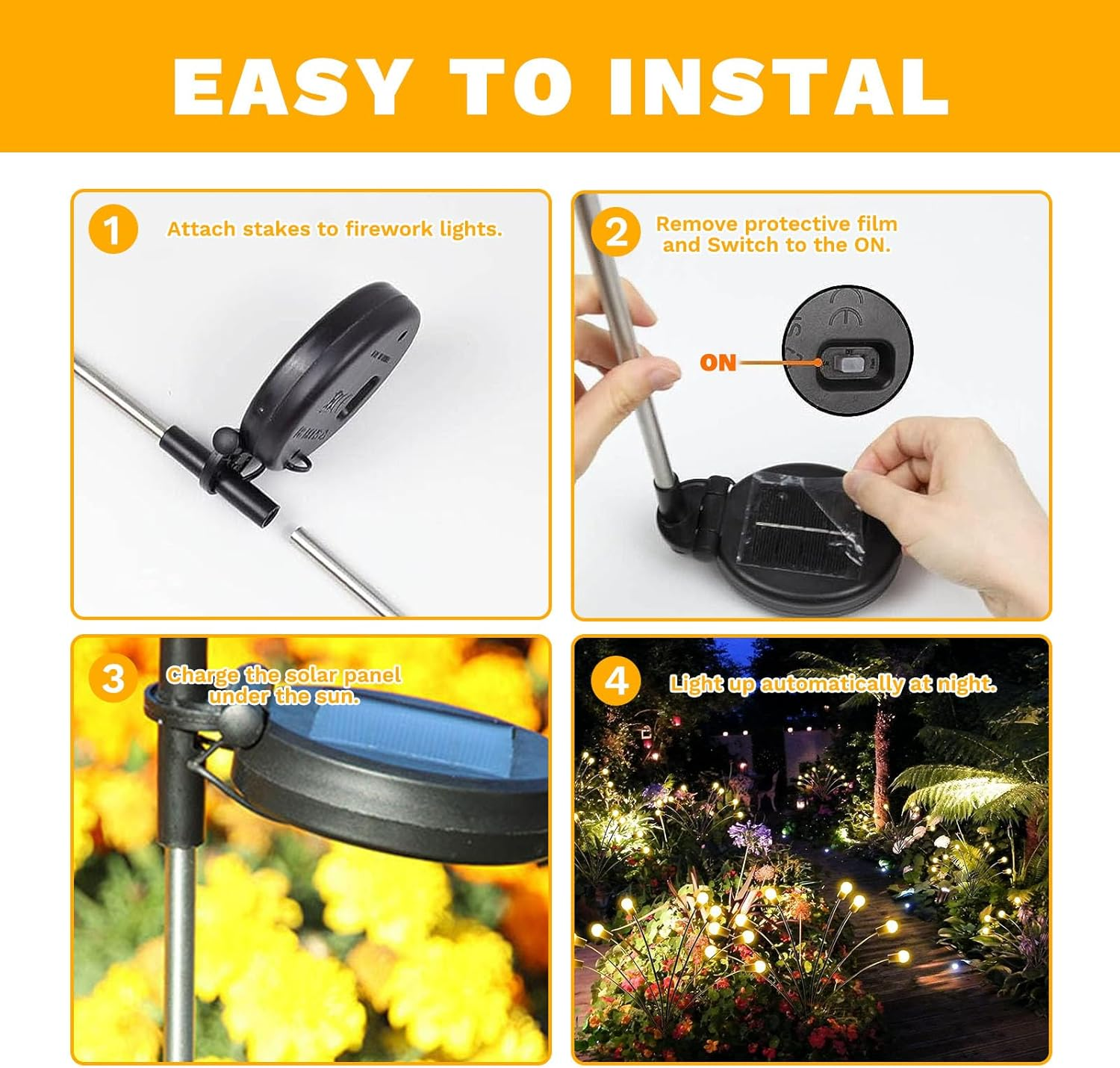 EASY TO INSTAL

1 Attach stakes to firework lights.

2 Remove protective film and Switch to the ON.

ON

3 Charge the solar panel under the sun.

4 Light up automatically at night.