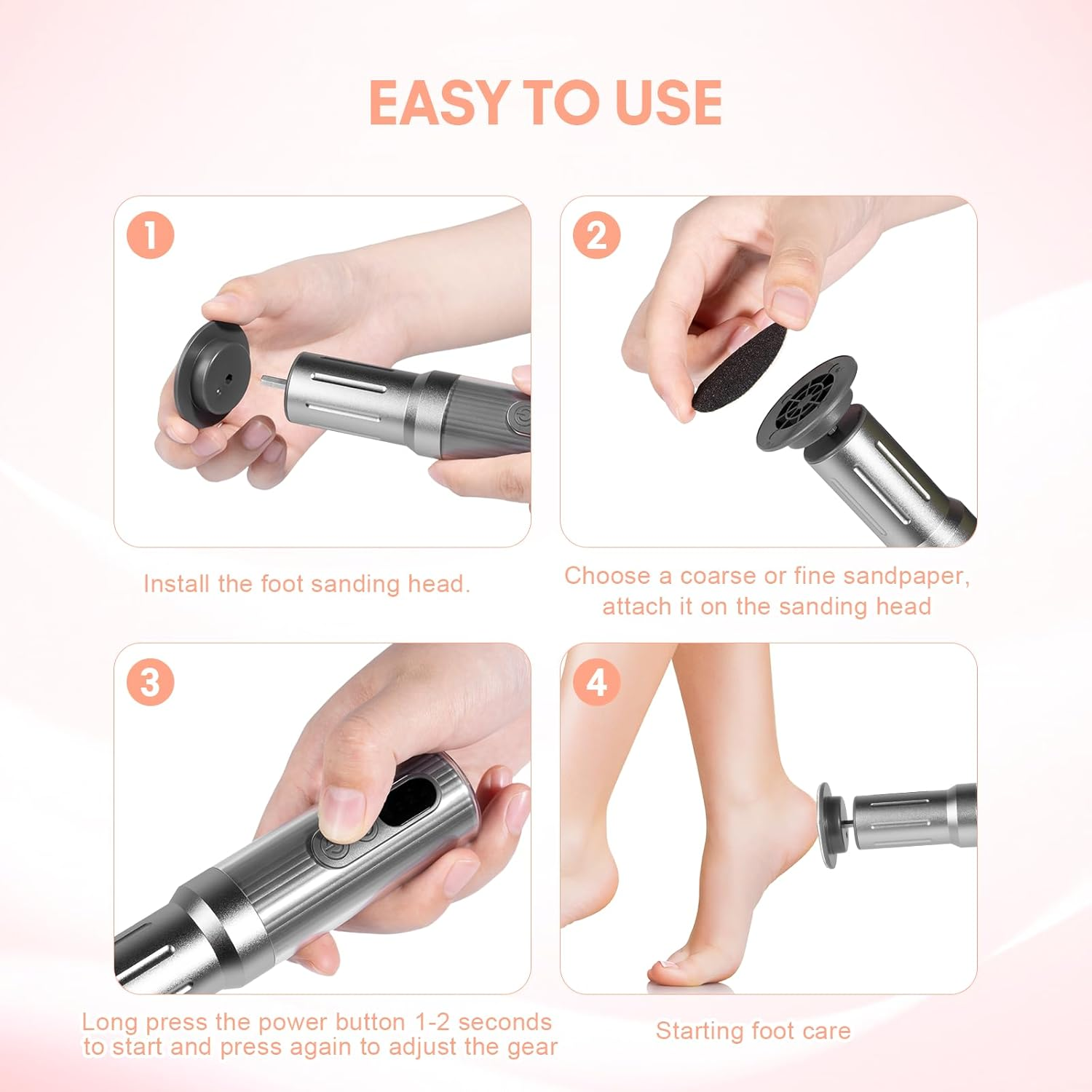 EASY TO USE

1

Install the foot sanding head.

2

Choose a coarse or fine sandpaper, attach it on the sanding head

3

Long press the power button 1-2 seconds to start and press again to adjust the gear

4

Starting foot care