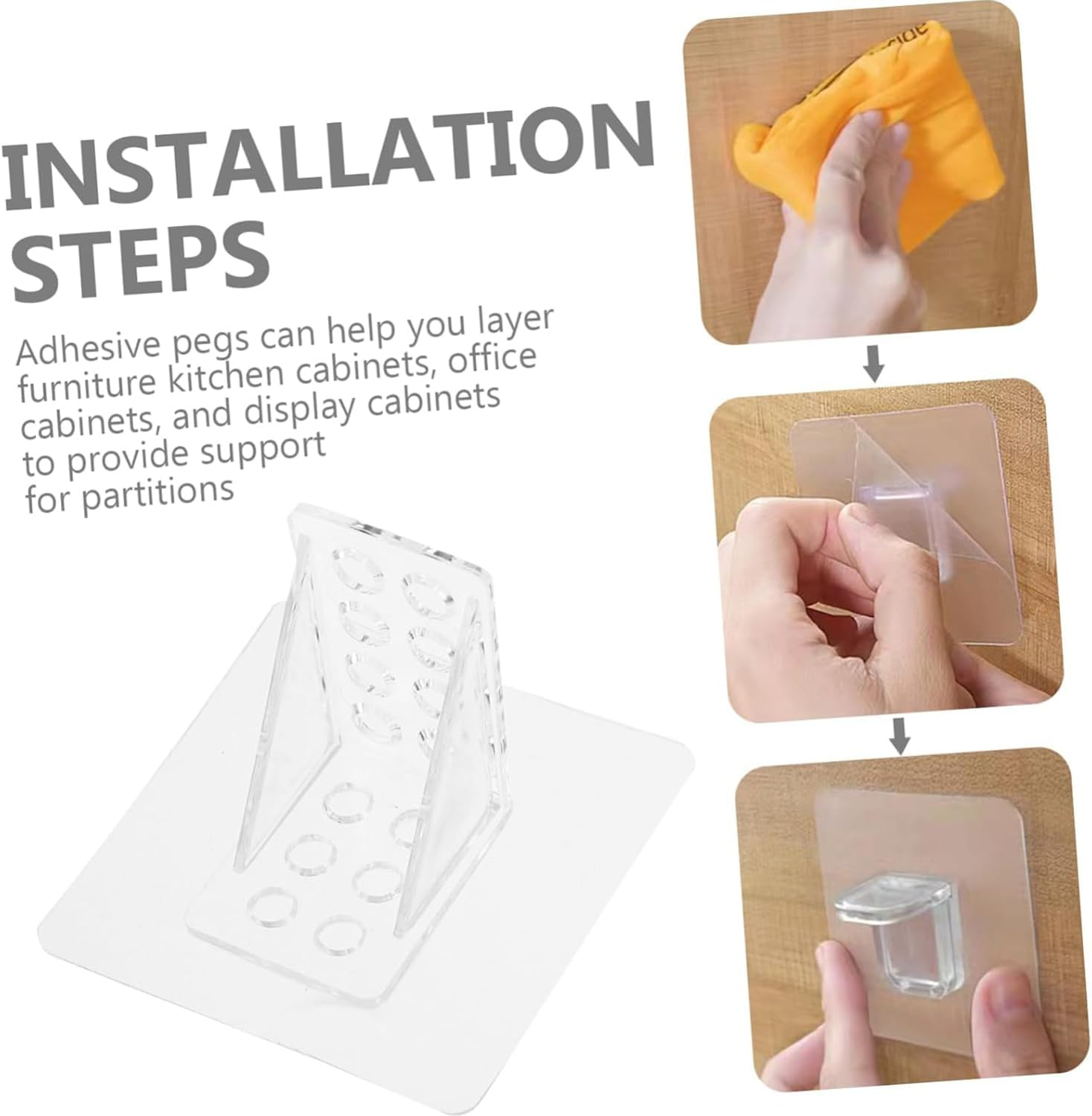 INSTALLATION STEPS

Adhesive pegs can help you layer furniture kitchen cabinets, office cabinets, and display cabinets to provide support for partitions