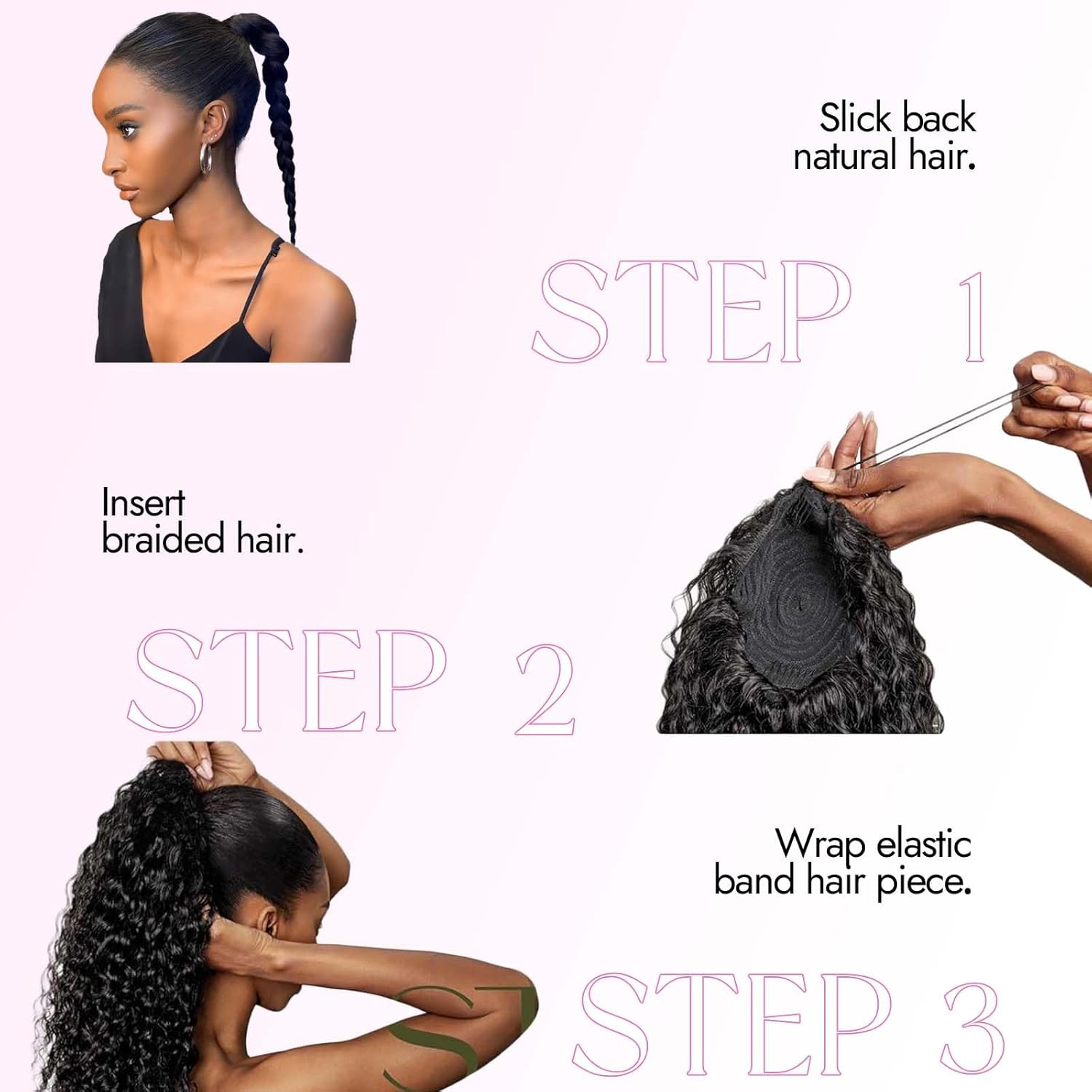 Slick back natural hair.

STEP 1

Insert braided hair.

STEP 2

Wrap elastic band hair piece.

STEP 3